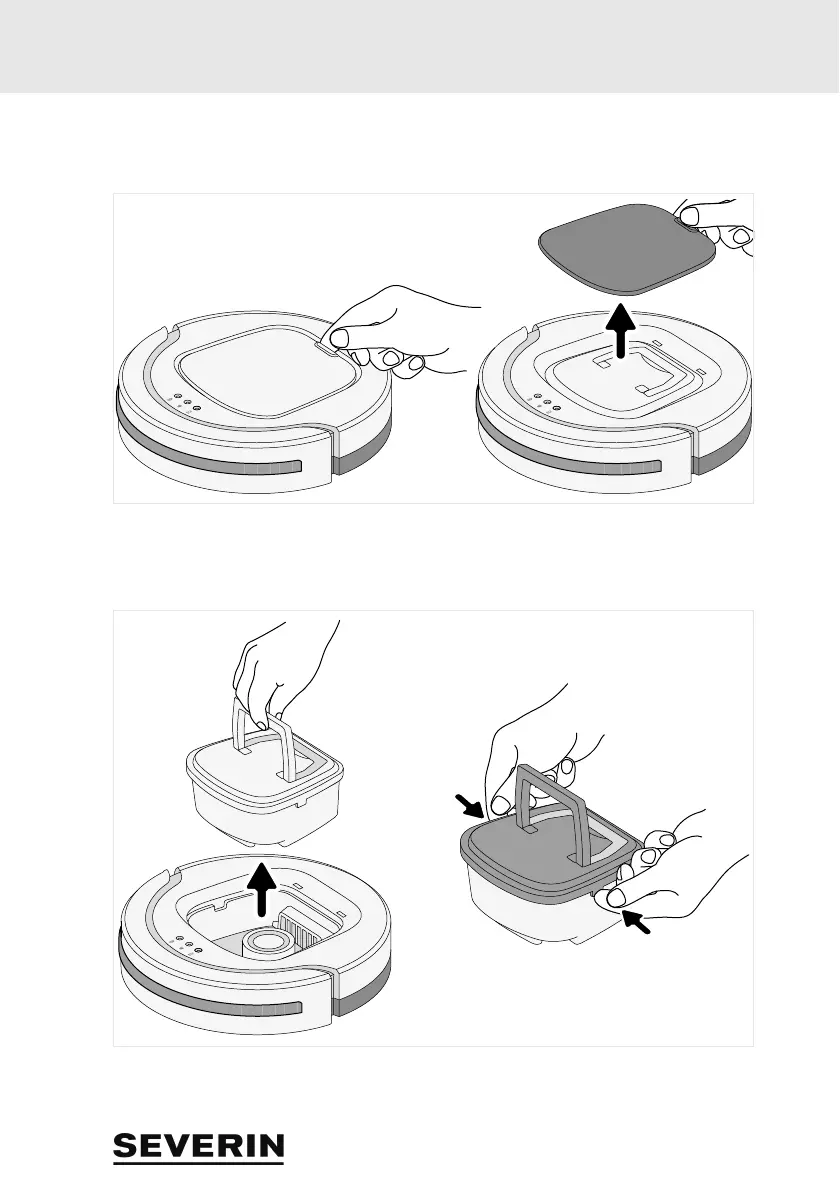 SEVERIN