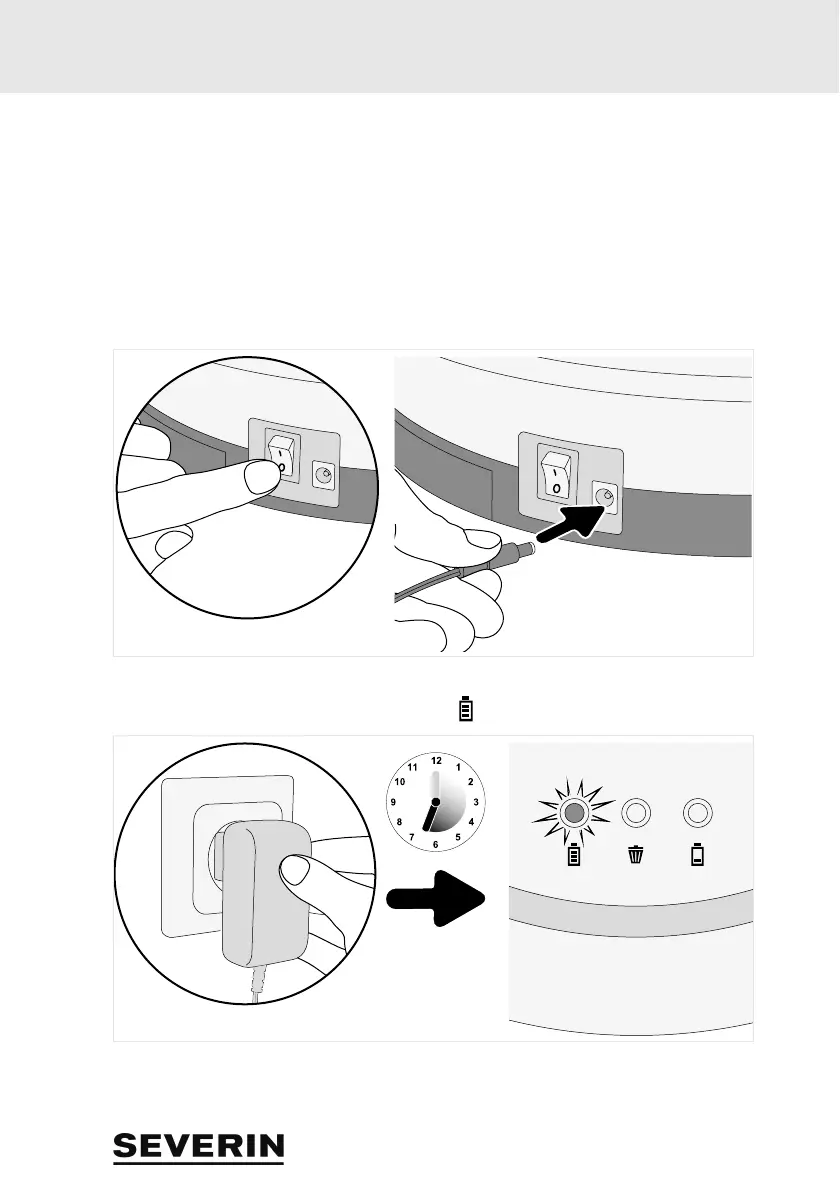 I
O

I
O

12
1
2
3
4
5
6
7
8
9
10
11

SEVERIN