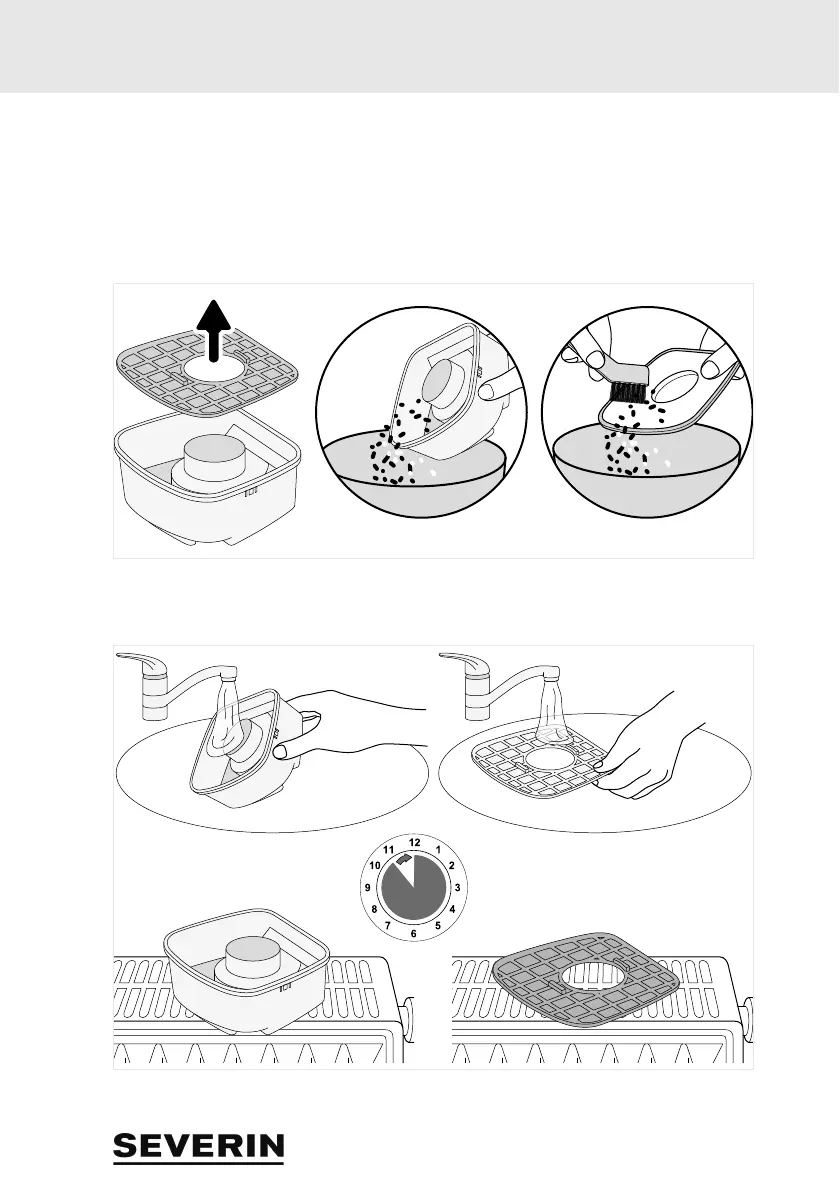 12
11 1
10 2
9 3
8 4
7 5
6

SEVERIN