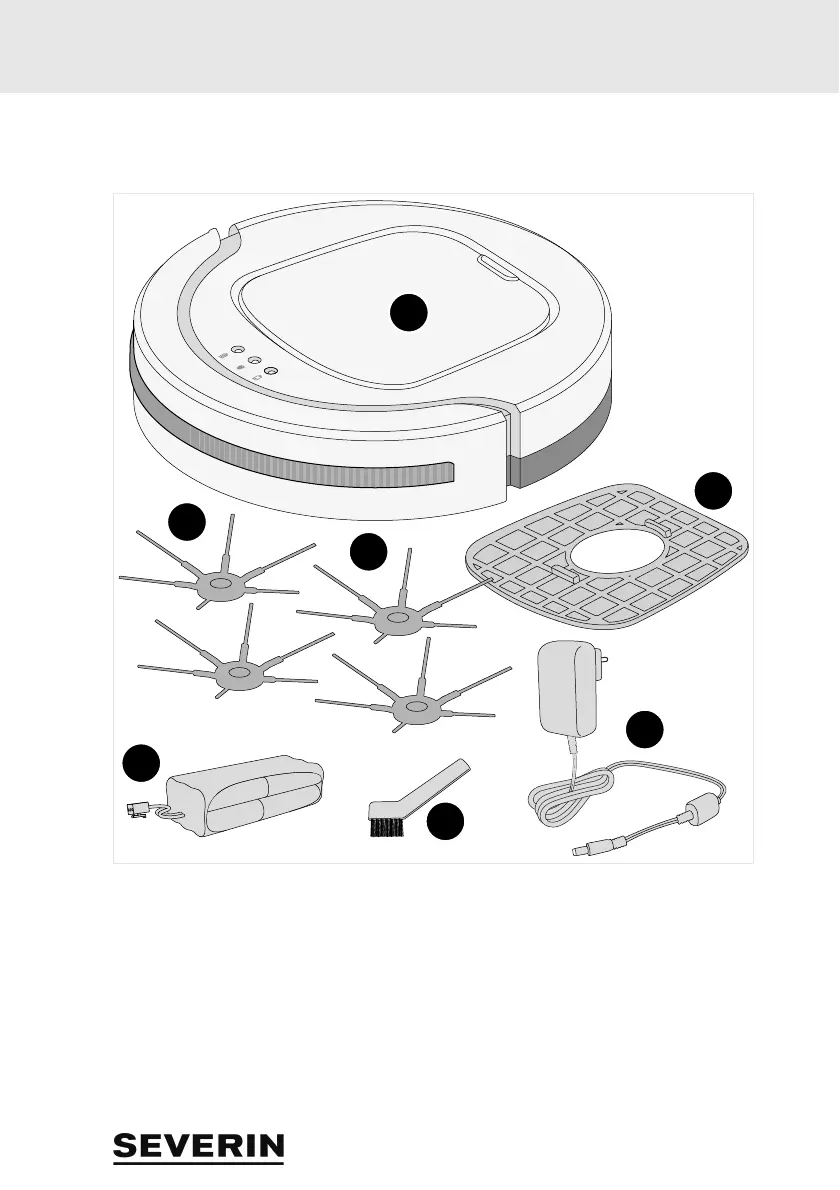 SEVERIN