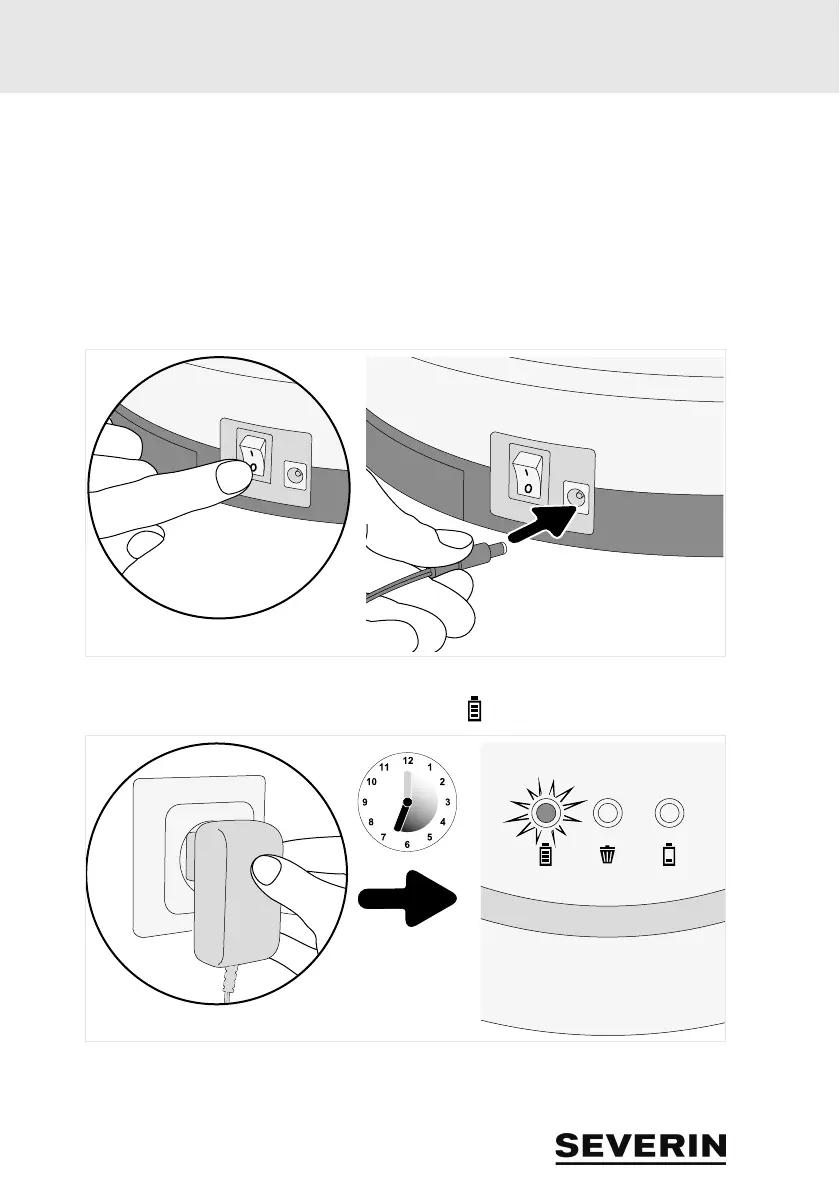 I
O

I
O

12
1
2
3
4
5
6
7
8
9
10
11

SEVERIN