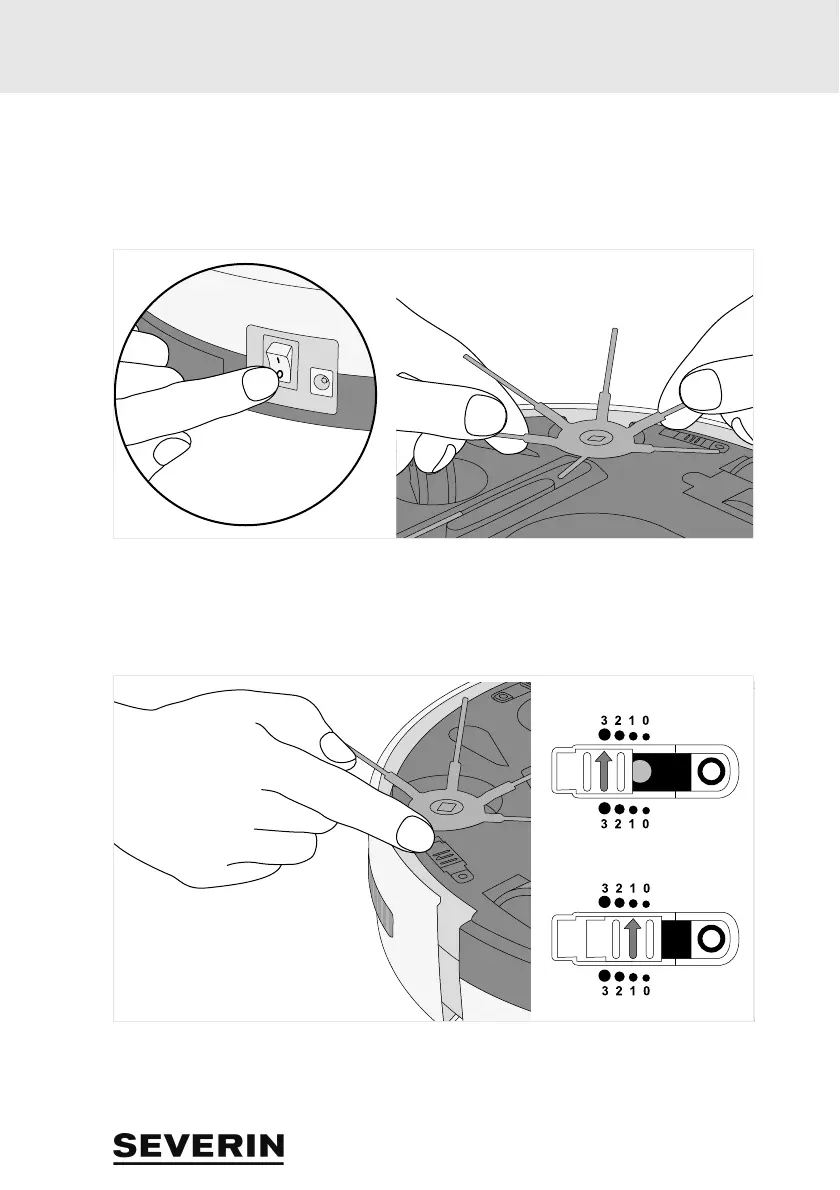 I
O

3 2 1 0
3 2 1 0

3 2 1 0
3 2 1 0

SEVERIN