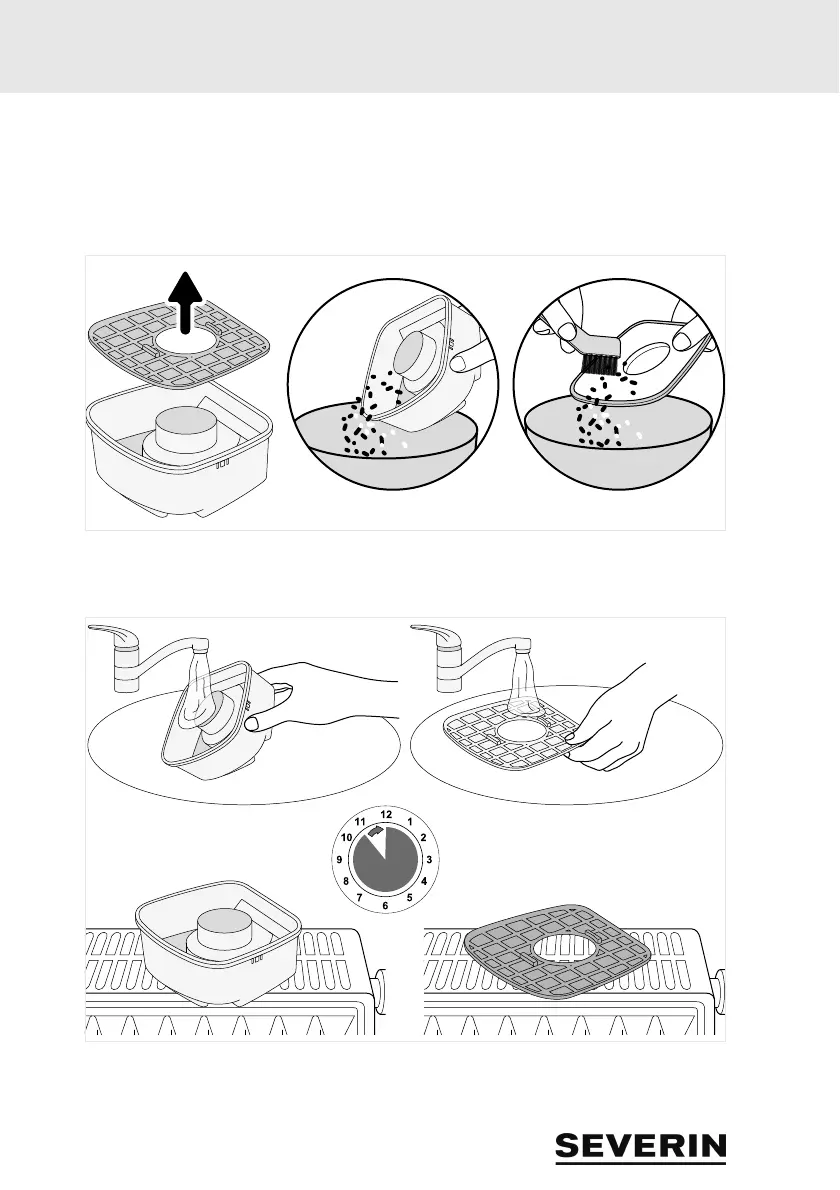 12
1
2
3
4
5
6
7
8
9
10
11

SEVERIN