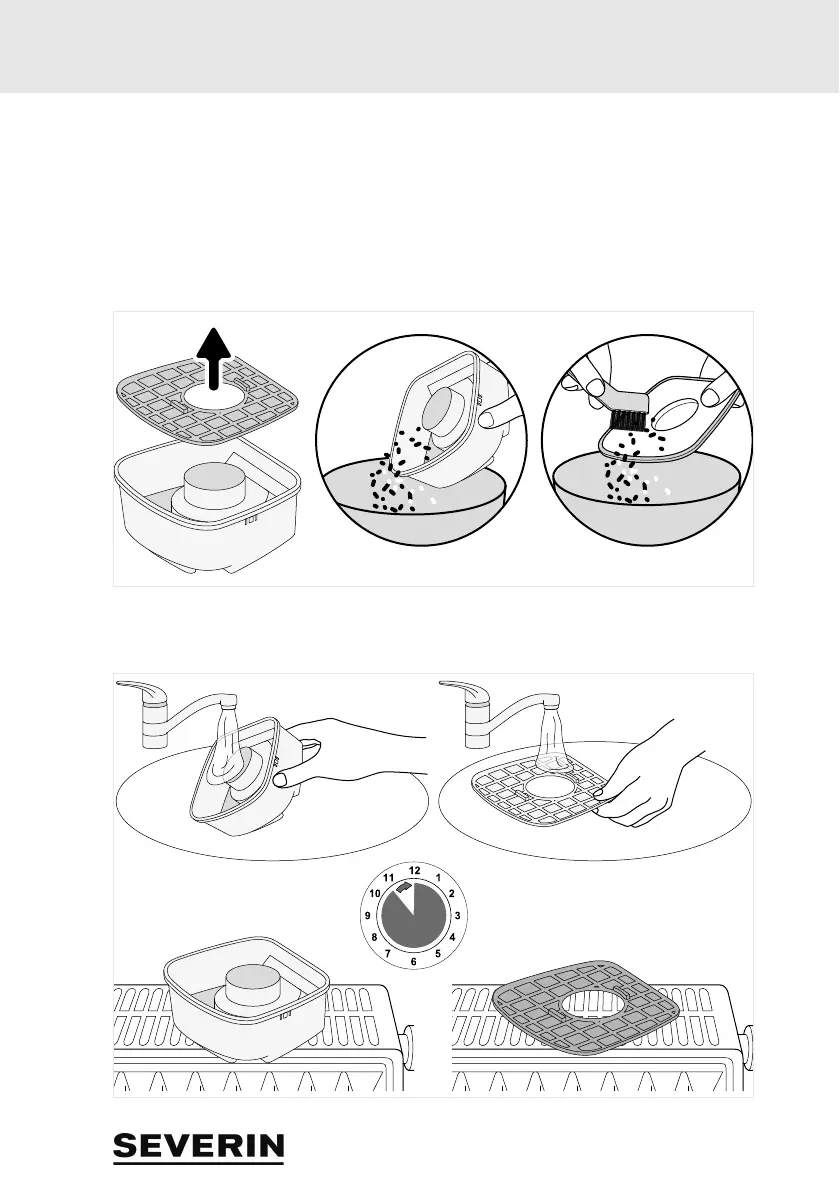 12
1
2
3
4
5
6
7
8
9
10
11

SEVERIN