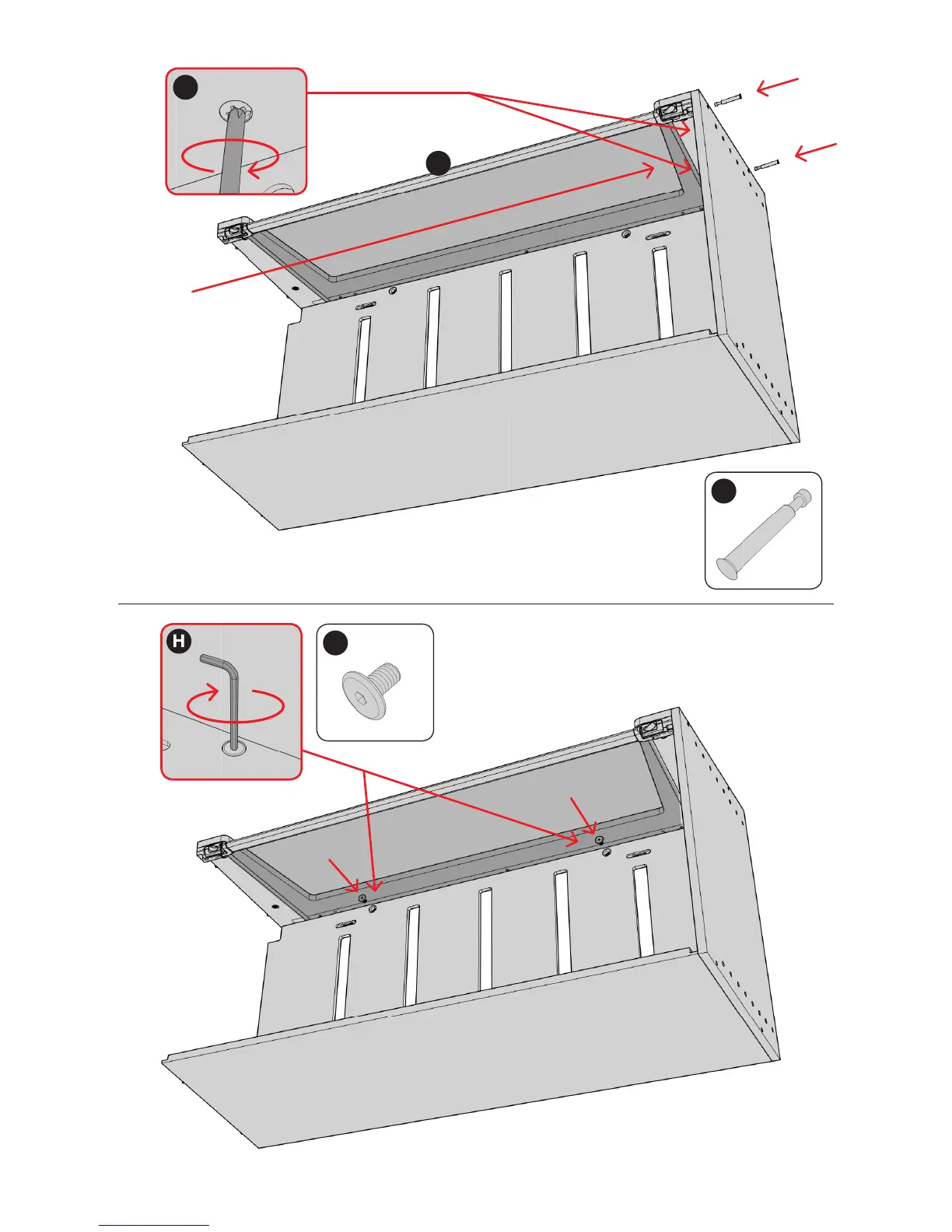 H