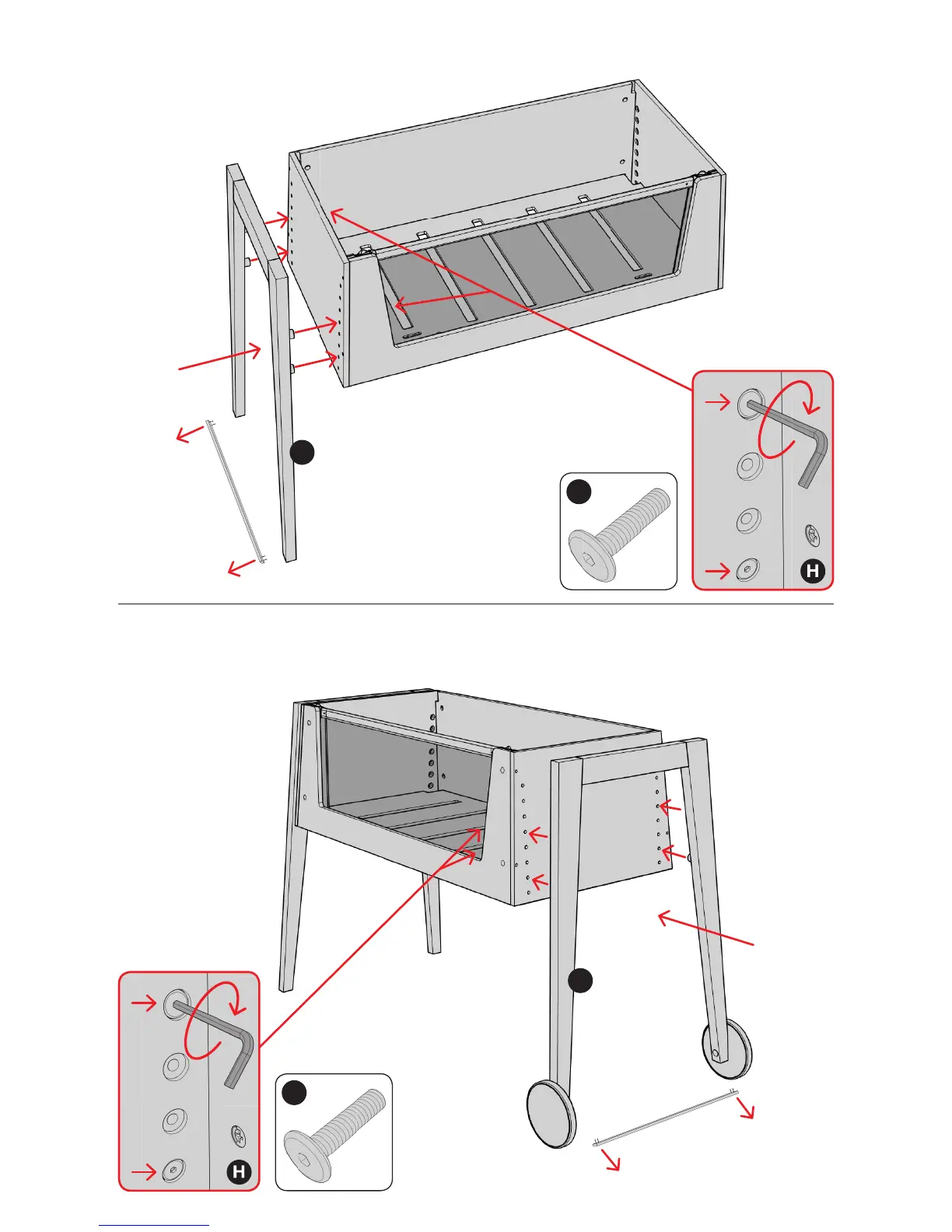 H

H