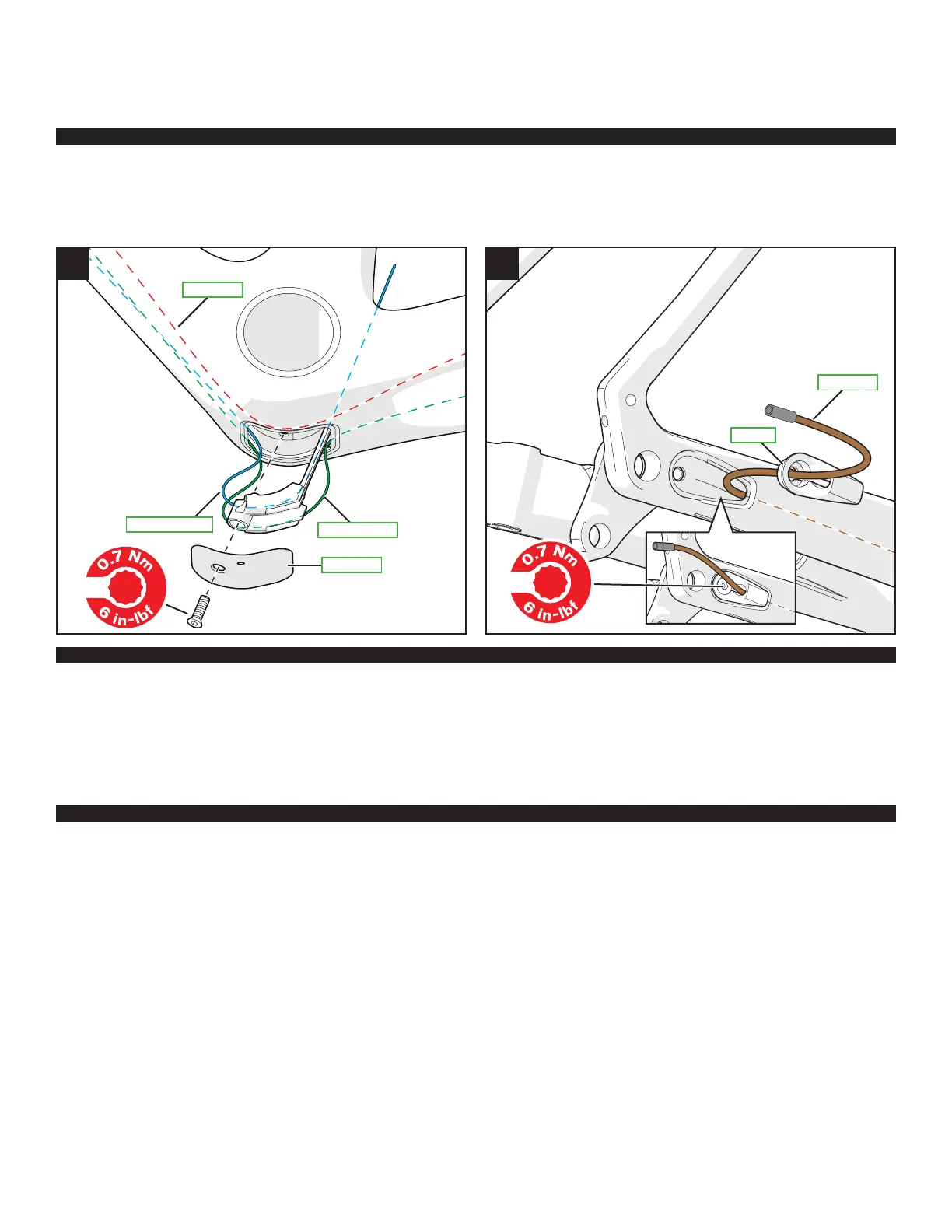 0.7 Nm
6 in-lbf

0.7 Nm
6 in-lbf