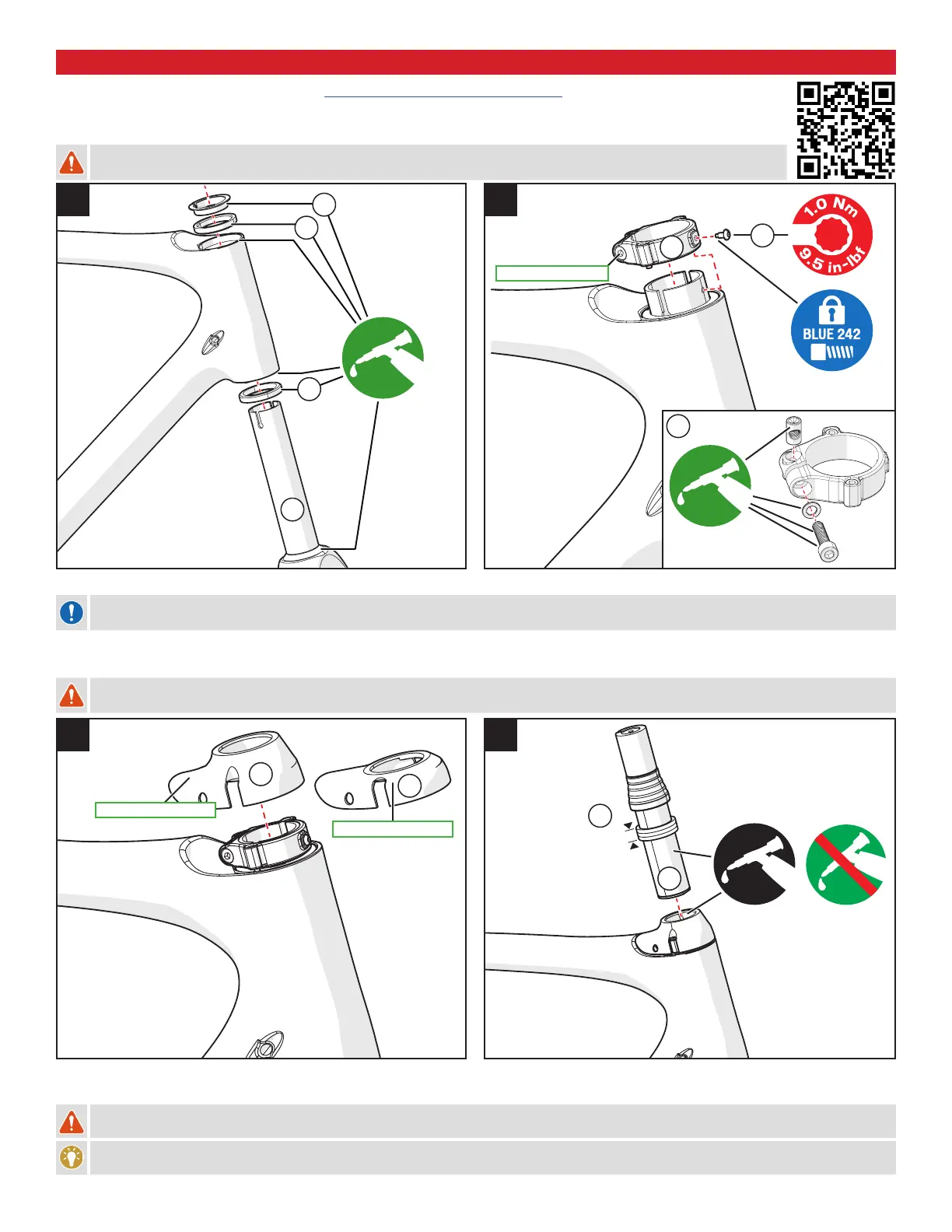 1.0 Nm
9.5 in-lbf

BLUE 242