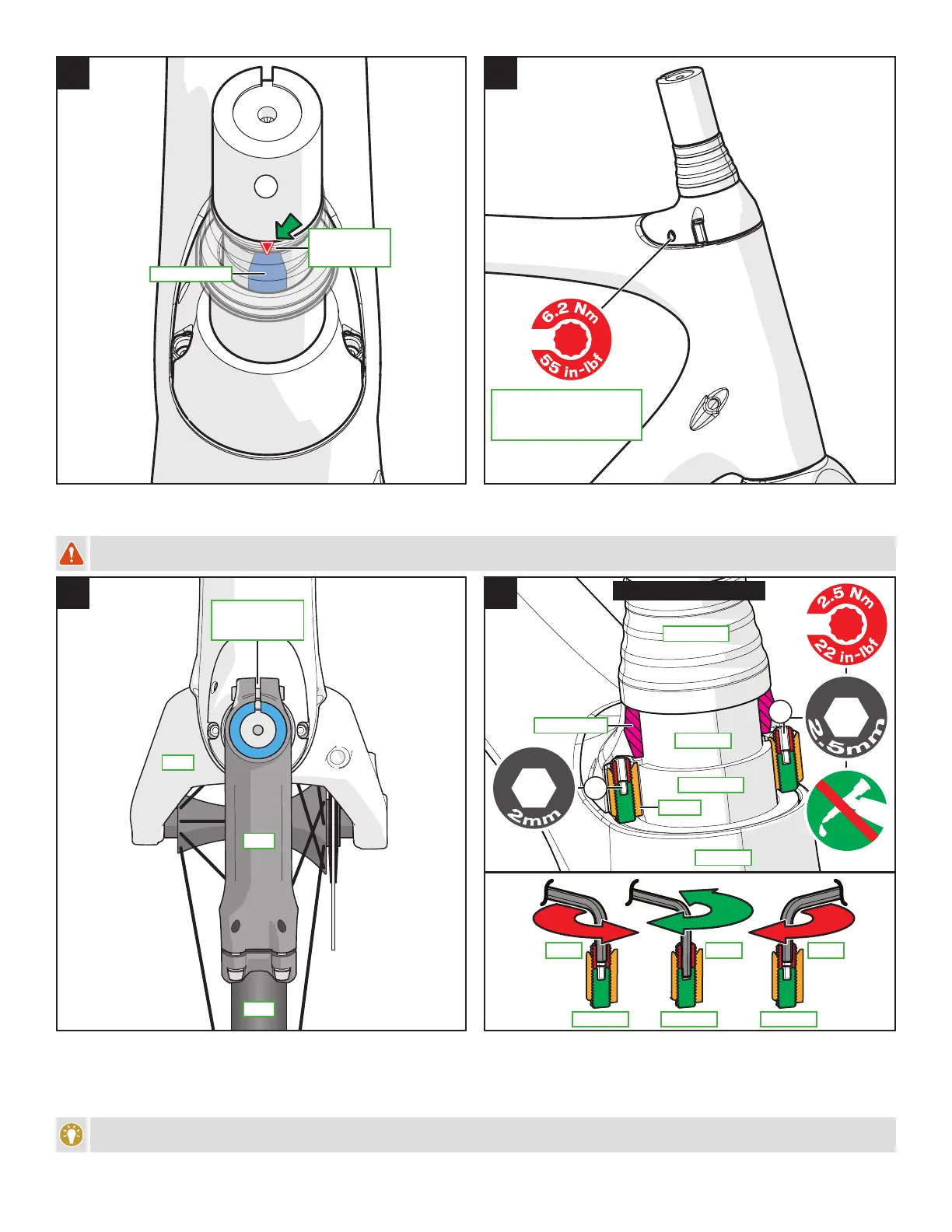 6.2 Nm
55 in-lbf

2.5 Nm
22 in-lbf

2.5mm

2mm