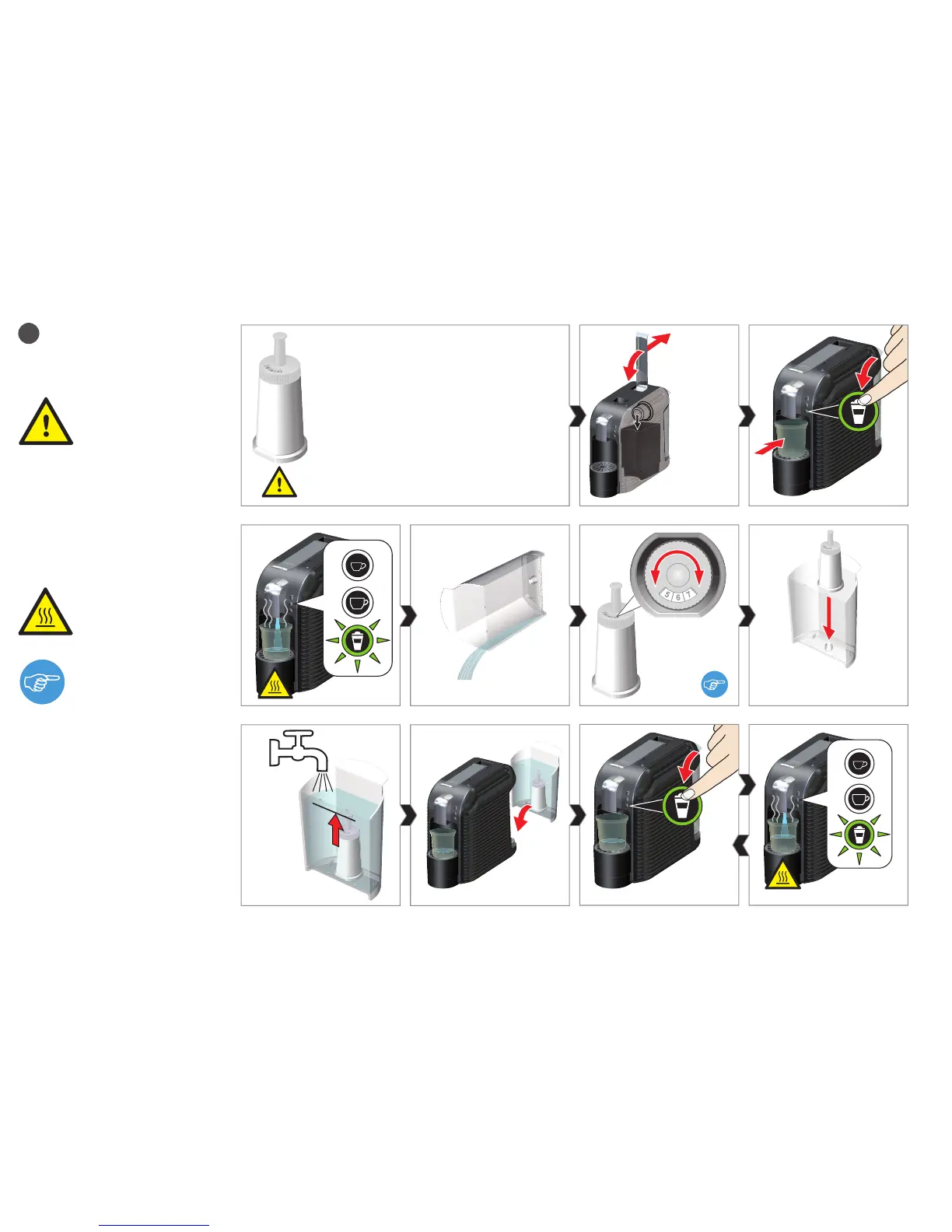 5 6 7