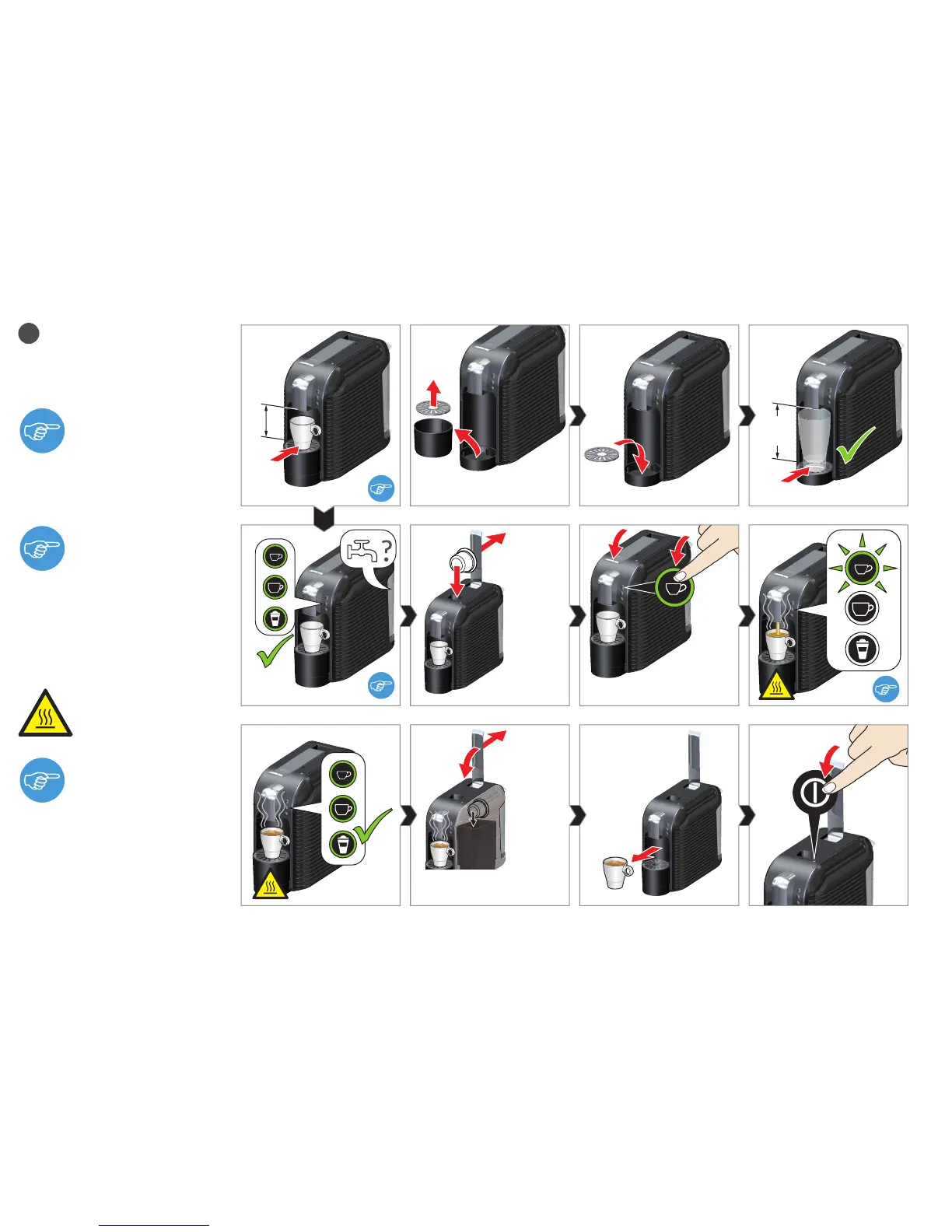 ?