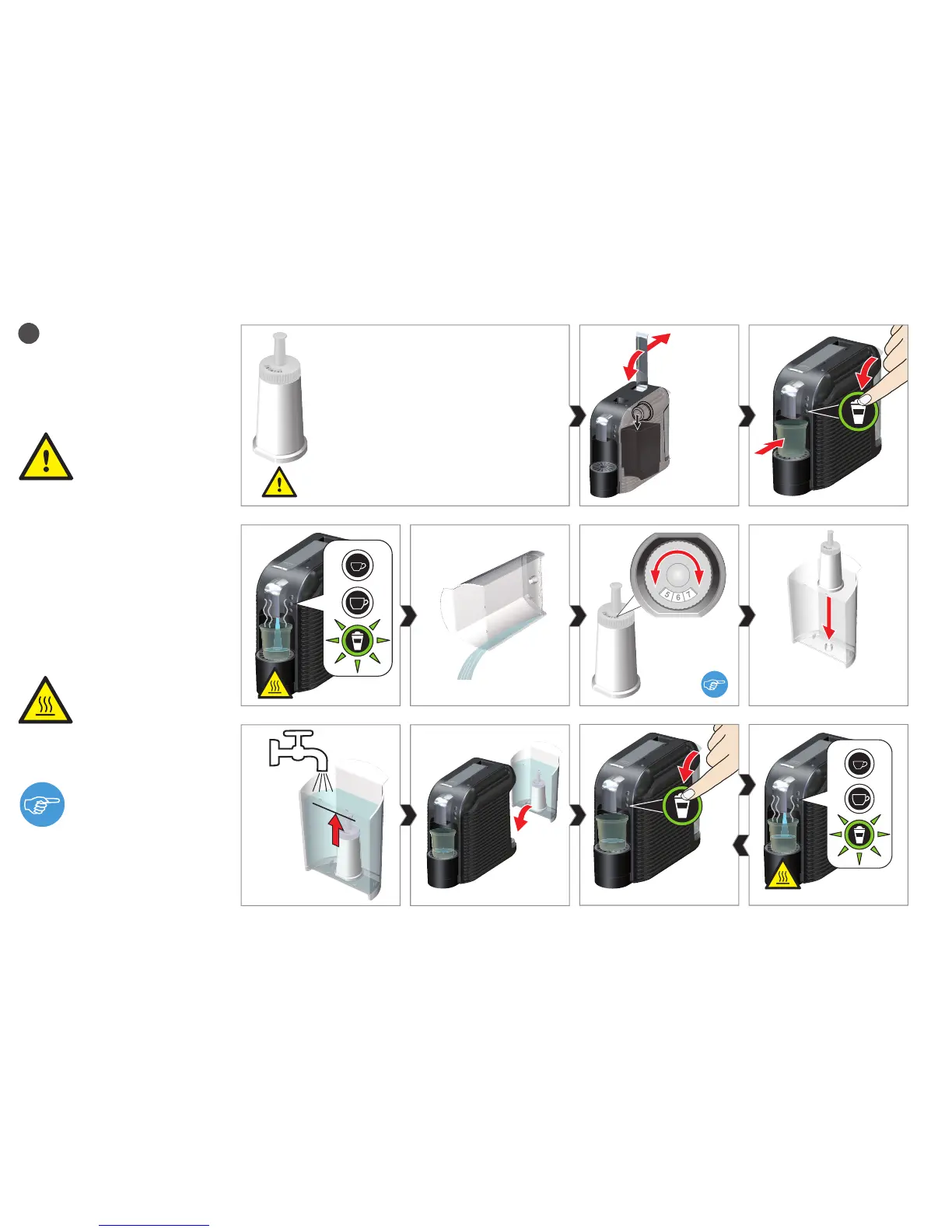 5 6 7