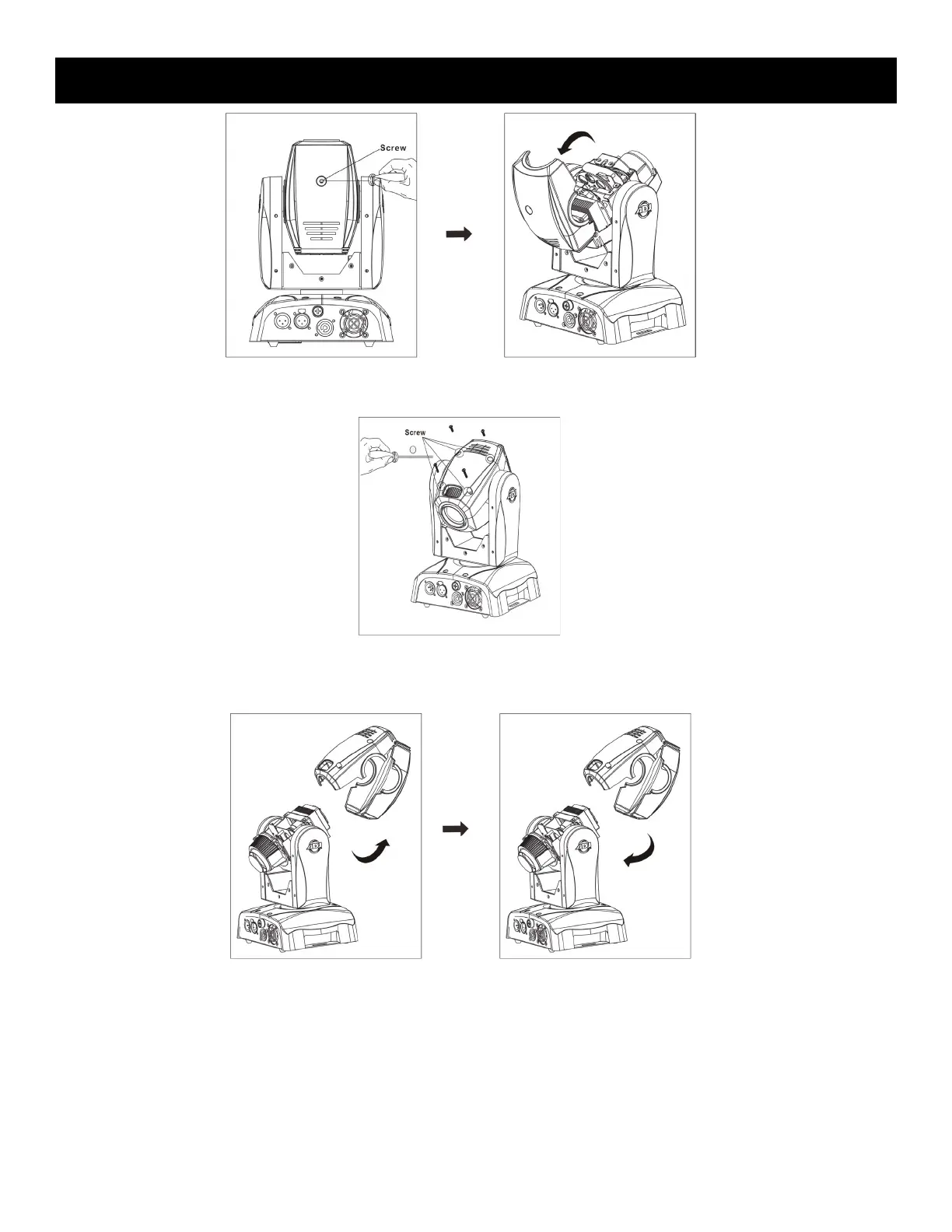 Screw

Screw