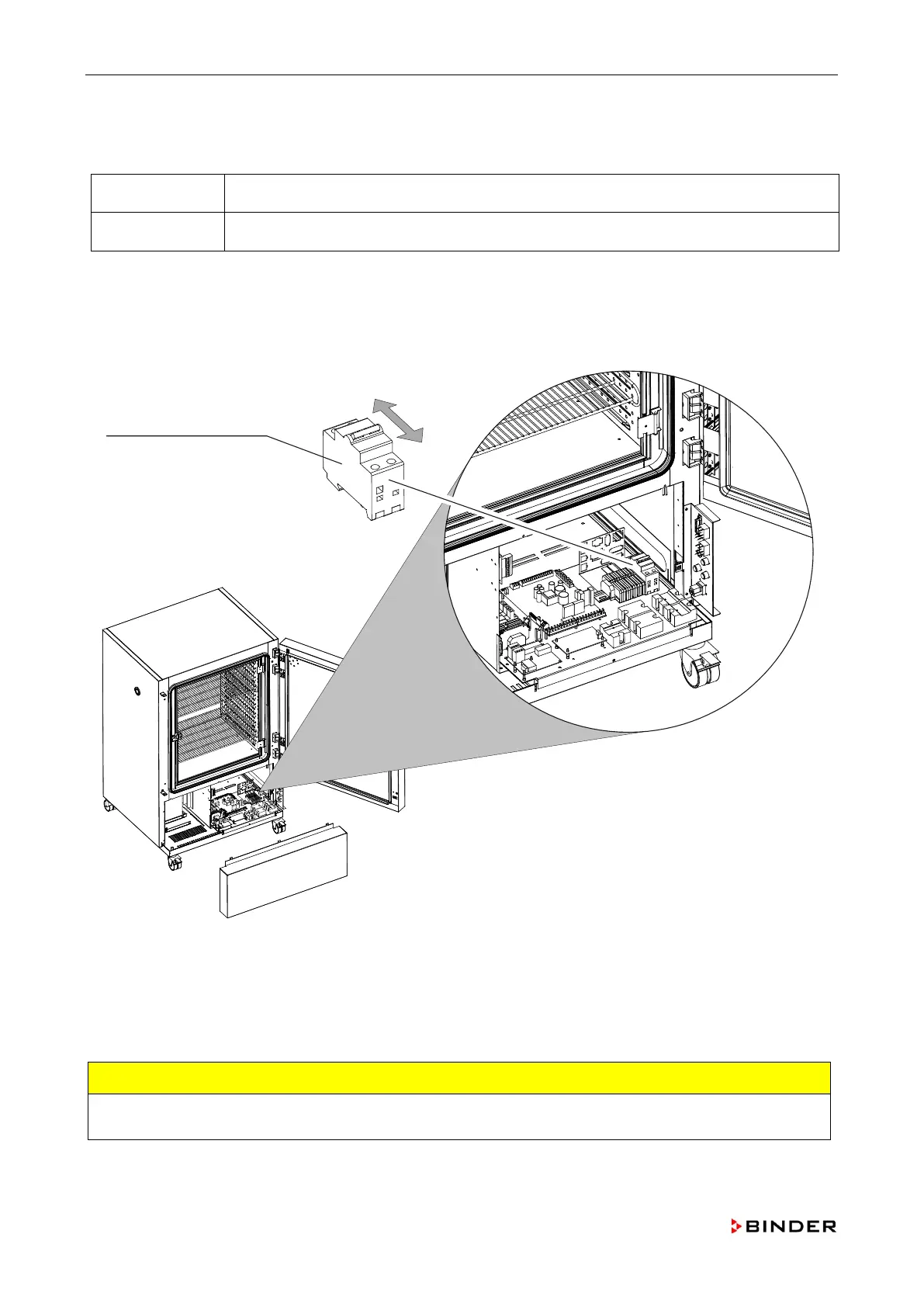 BINDER