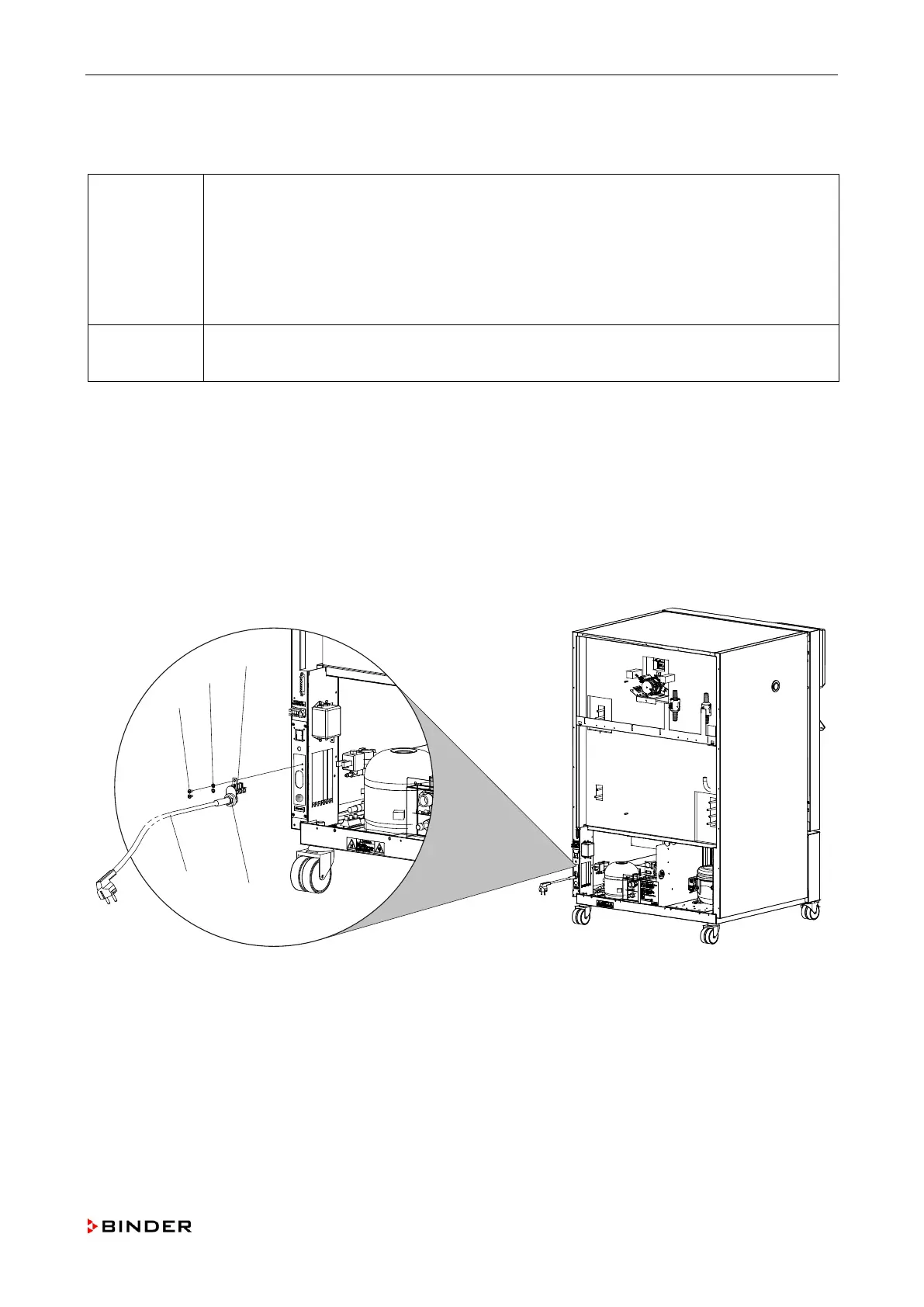 BINDER