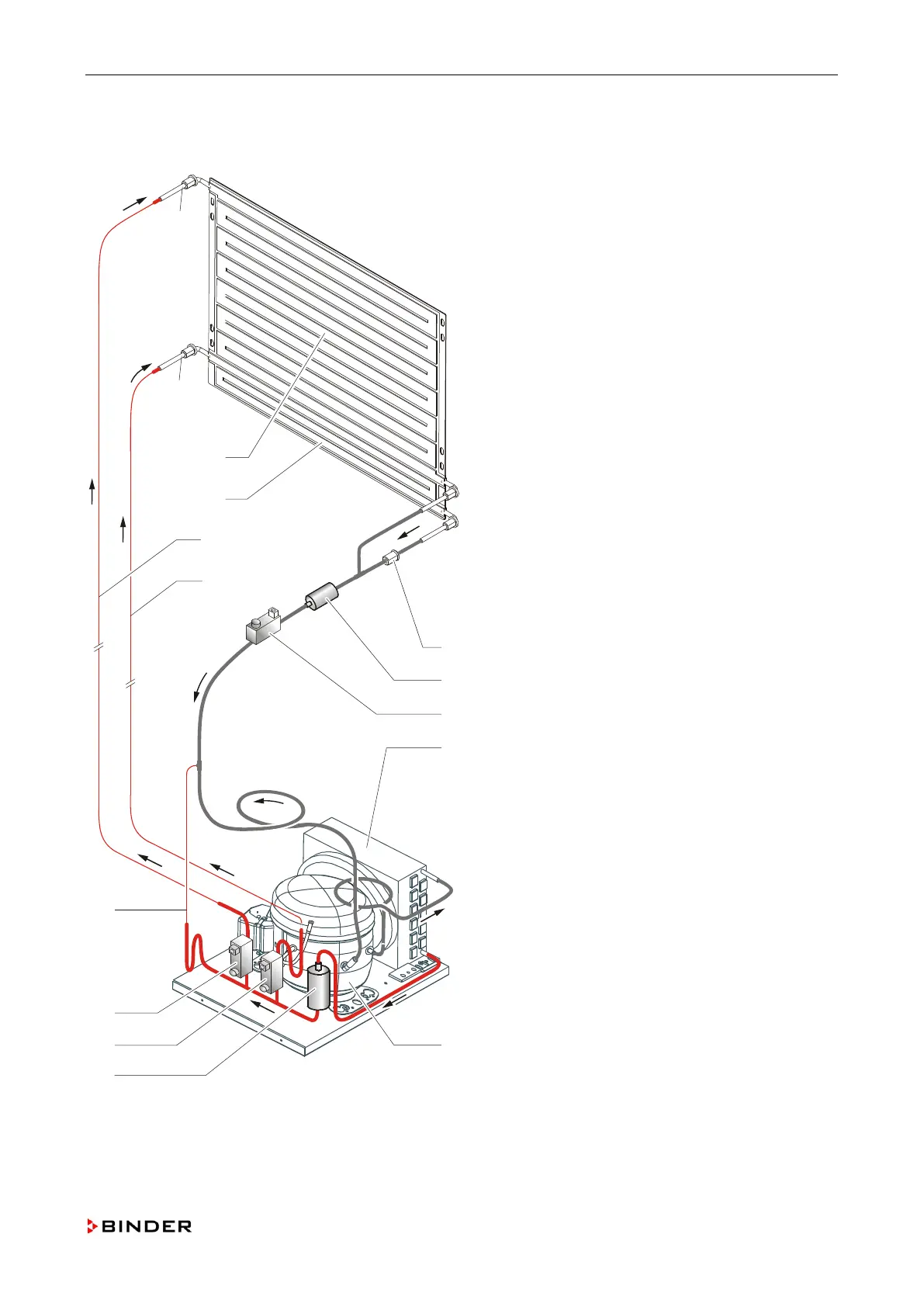 BINDER