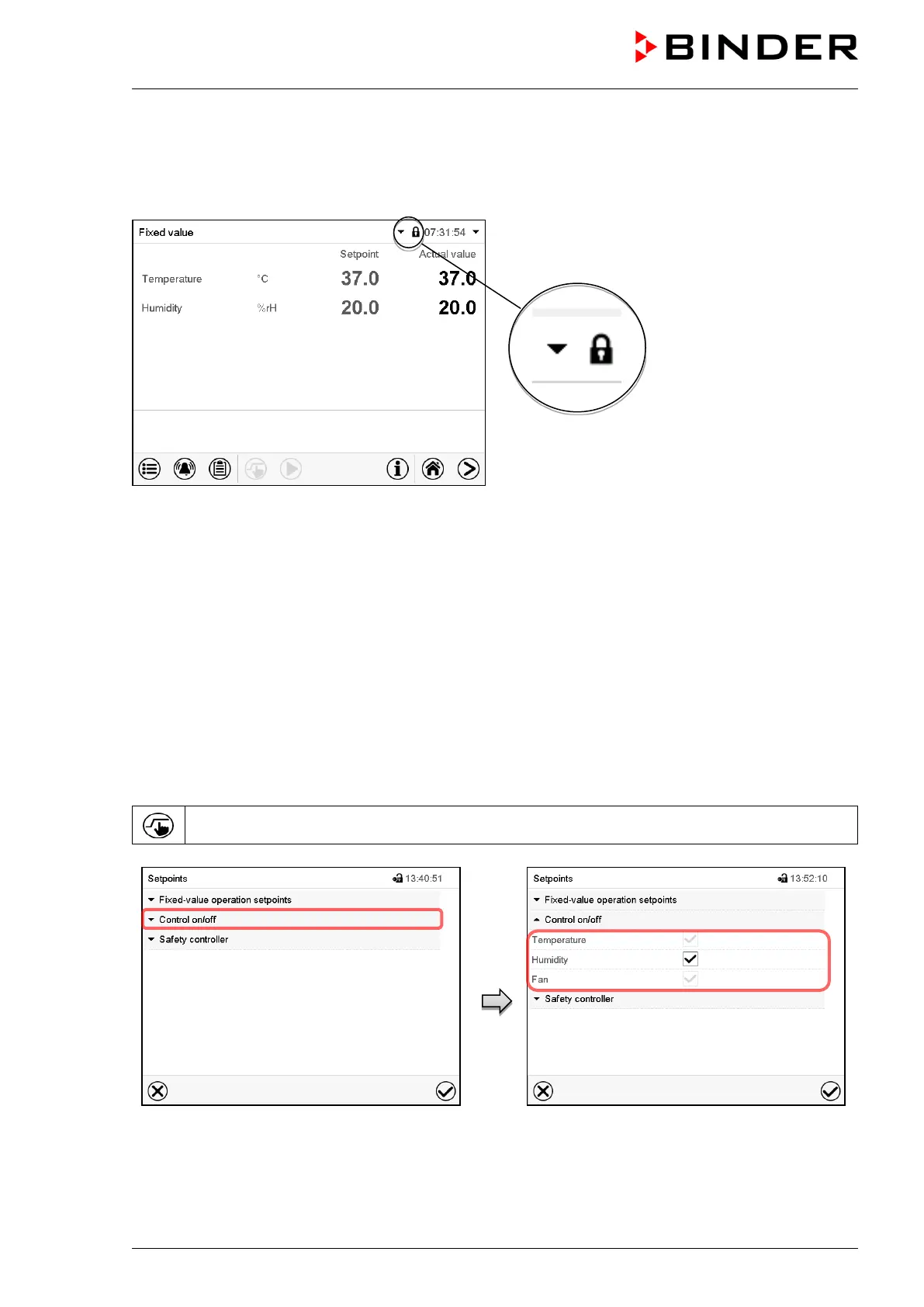 BINDER

Fixed value 07:31:54

| | | Setpoint | Actual value |
|---|---|---|---|
| Temperature | °C | 37.0 | 37.0 |
| Humidity | %rH | 20.0 | 20.0 |

Setpoints 13:40:51
Fixed-value operation setpoints
Control on/off
Safety controller

Setpoints 13:52:10
Fixed-value operation setpoints
Control on/off
Temperature
Humidity
Fan
Safety controller