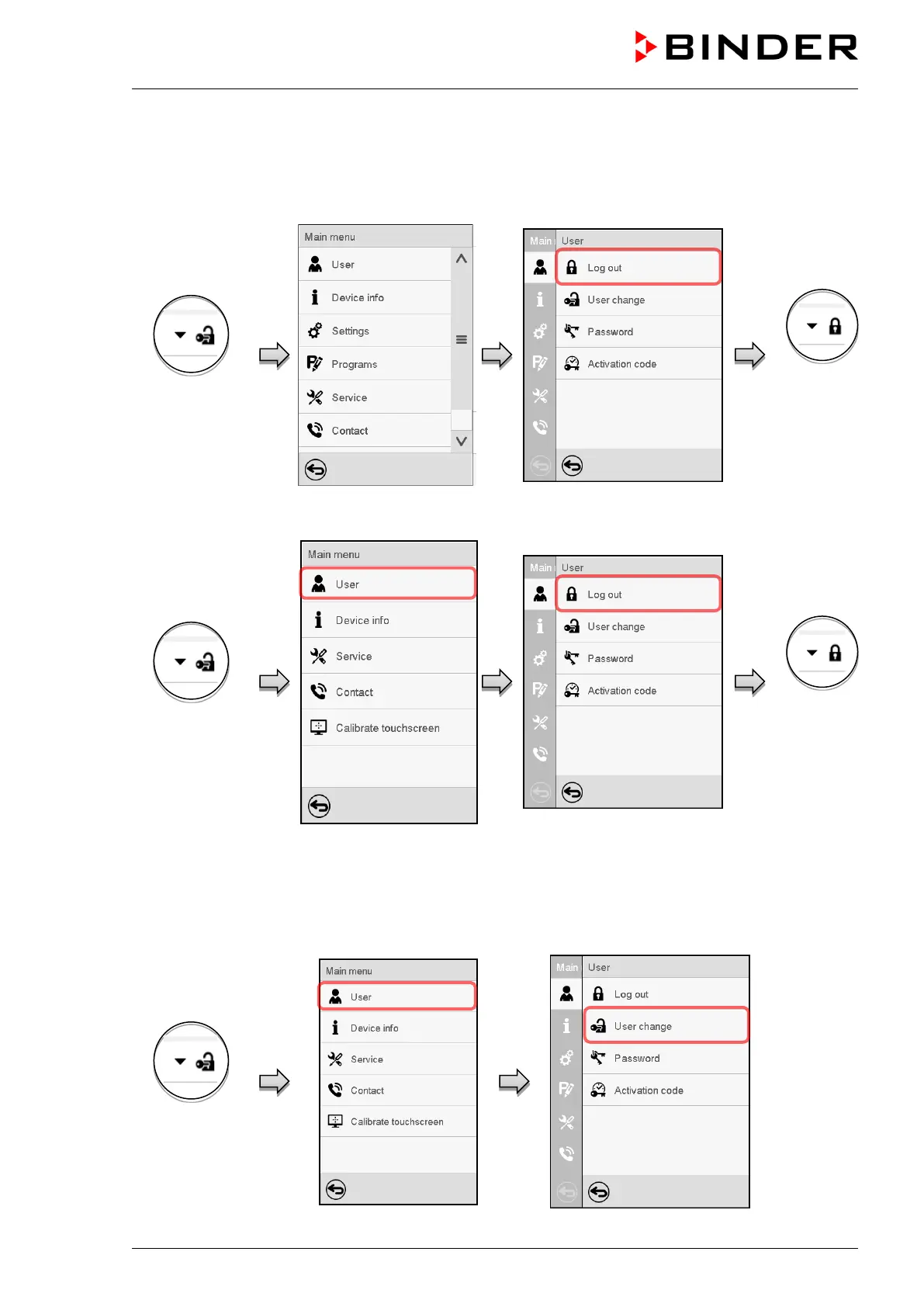 BINDER

Main menu
User
Device info
Settings
Programs
Service
Contact

Main
User
Log out
User change
Password
Activation code

Main menu
User
Device info
Service
Contact
Calibrate touchscreen

Main
User
Log out
User change
Password
Activation code

Main menu
User
Device info
Service
Contact
Calibrate touchscreen

Main
User
Log out
User change
Password
Activation code