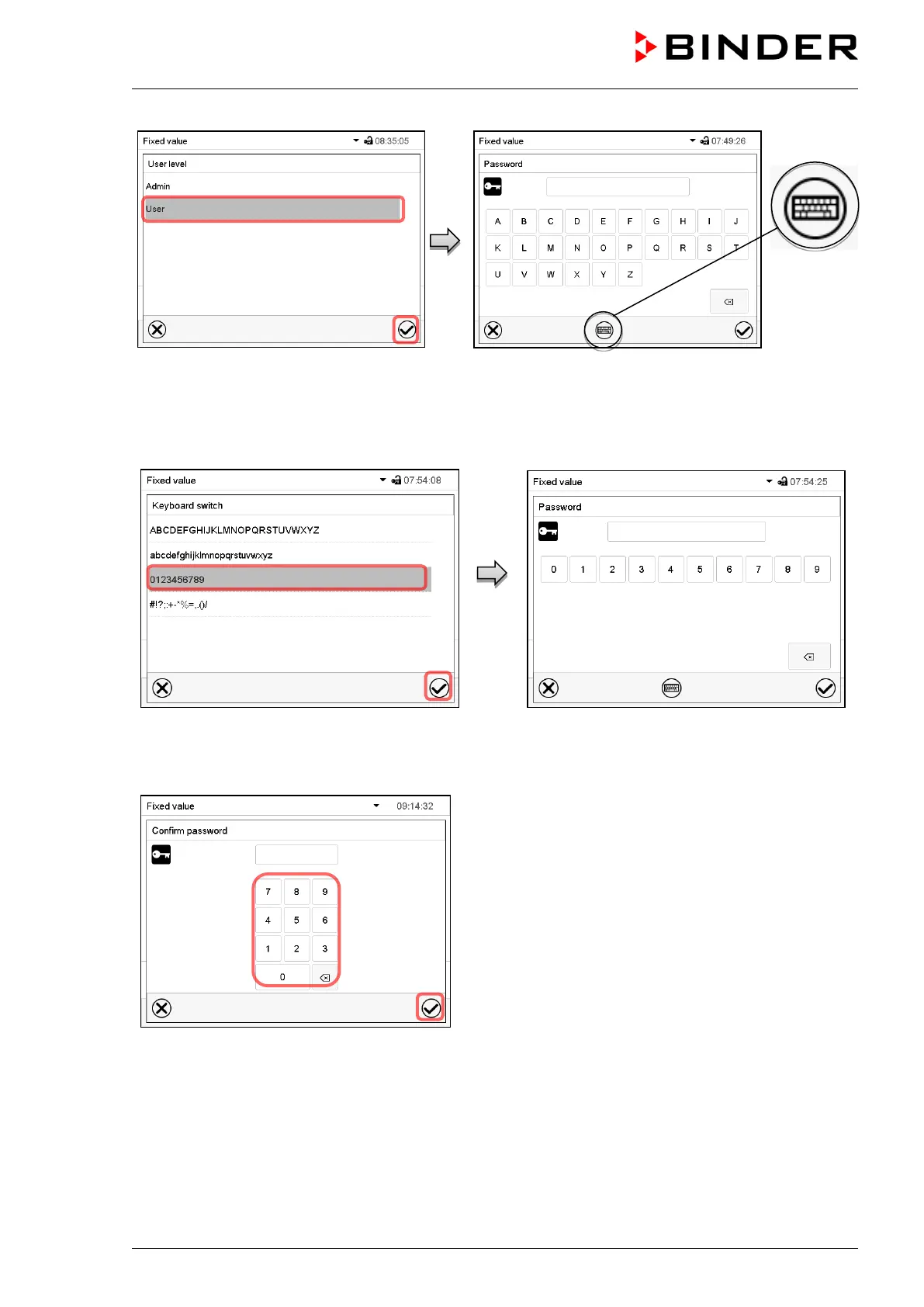 BINDER

Fixed value 08:35:05

User level

Admin

User

Fixed value 07:49:26

Password

A B C D E F G H I J

K L M N O P Q R S T

U V W X Y Z

Fixed value 07:54:08

Keyboard switch

ABCDEFGHIJKLMNOPQRSTUVWXYZ

abcdefghijklmnopqrstuvwxyz

0123456789

#!?;:+-*%=.,()/

Fixed value 07:54:25

Password

0 1 2 3 4 5 6 7 8 9

Fixed value 09:14:32

Confirm password

7 8 9

4 5 6

1 2 3

0