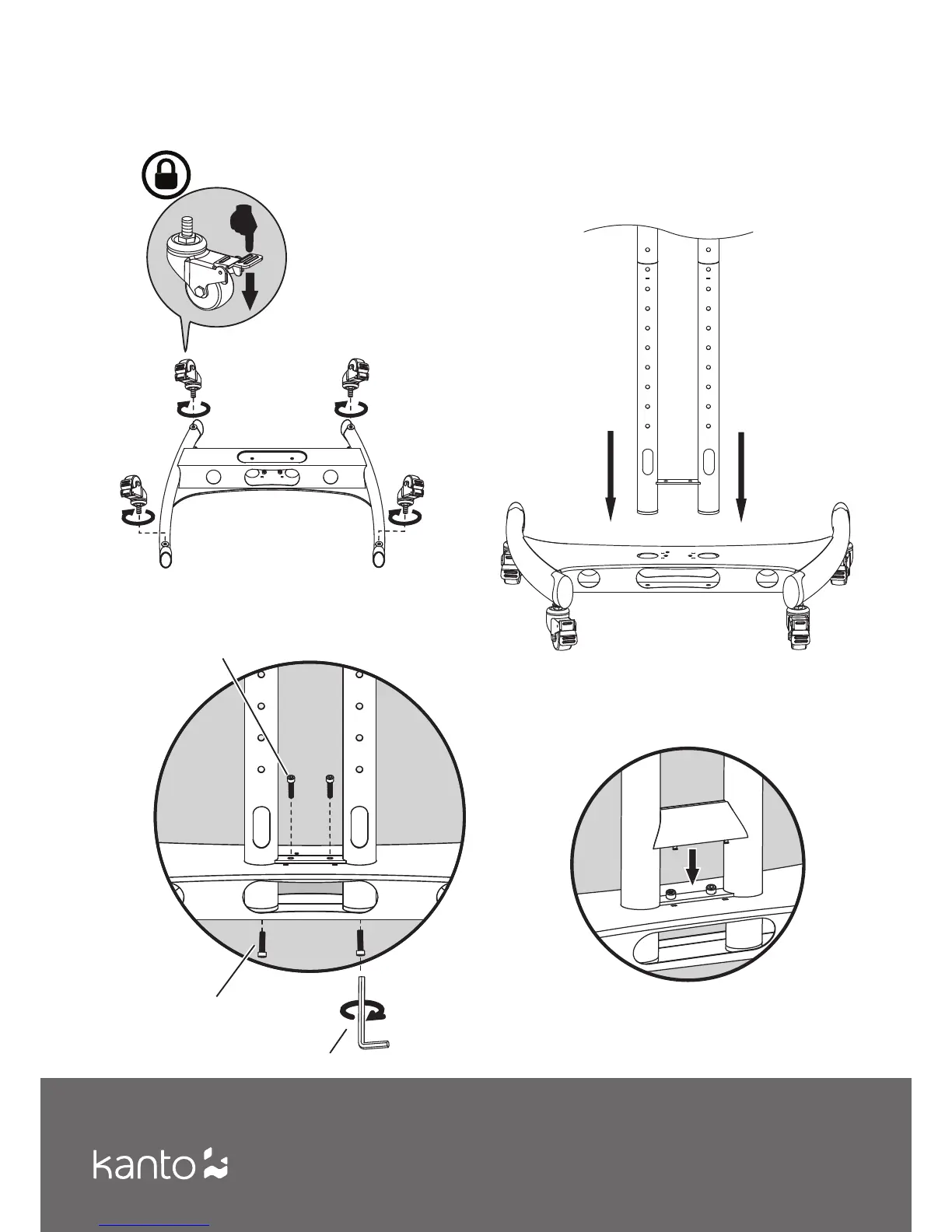 kanto