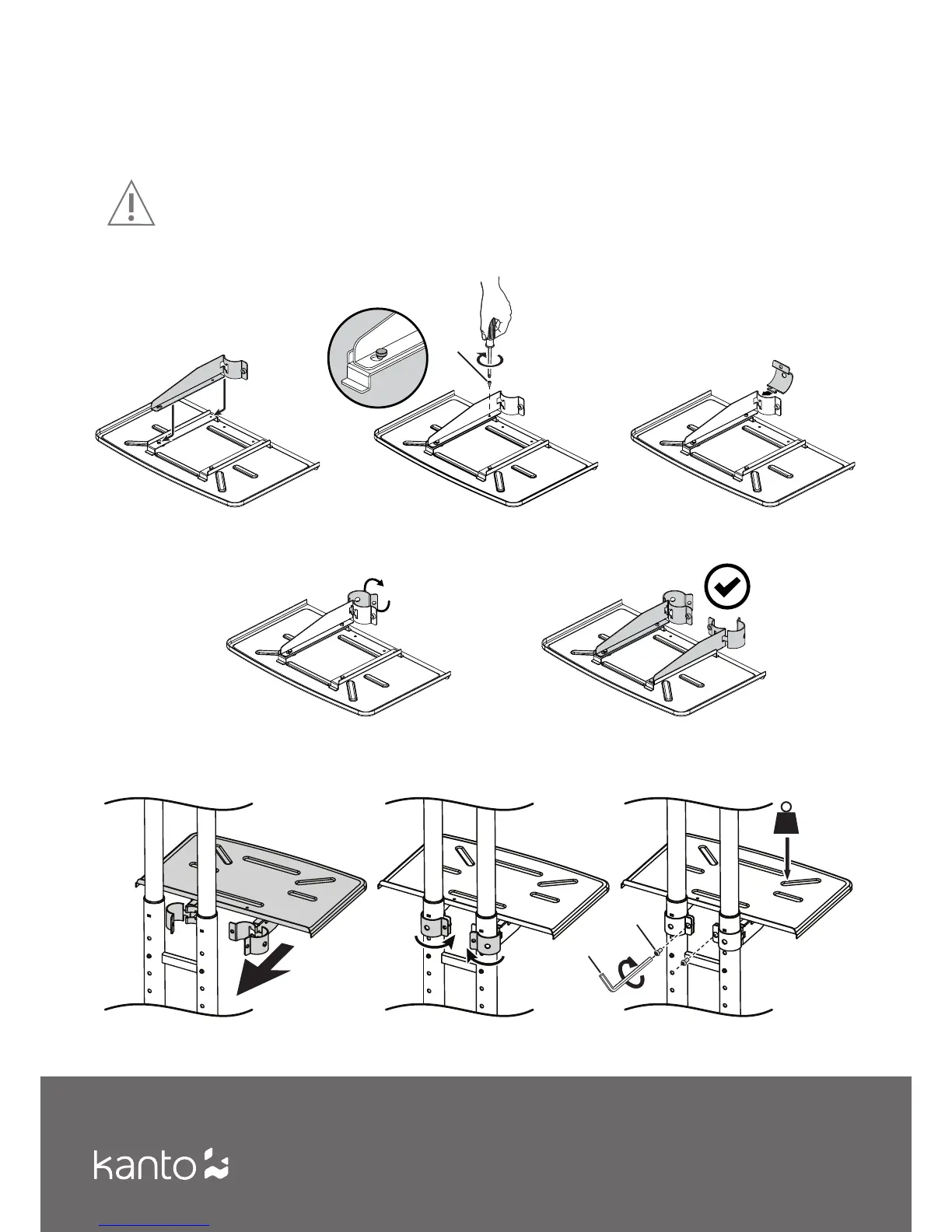 kanto