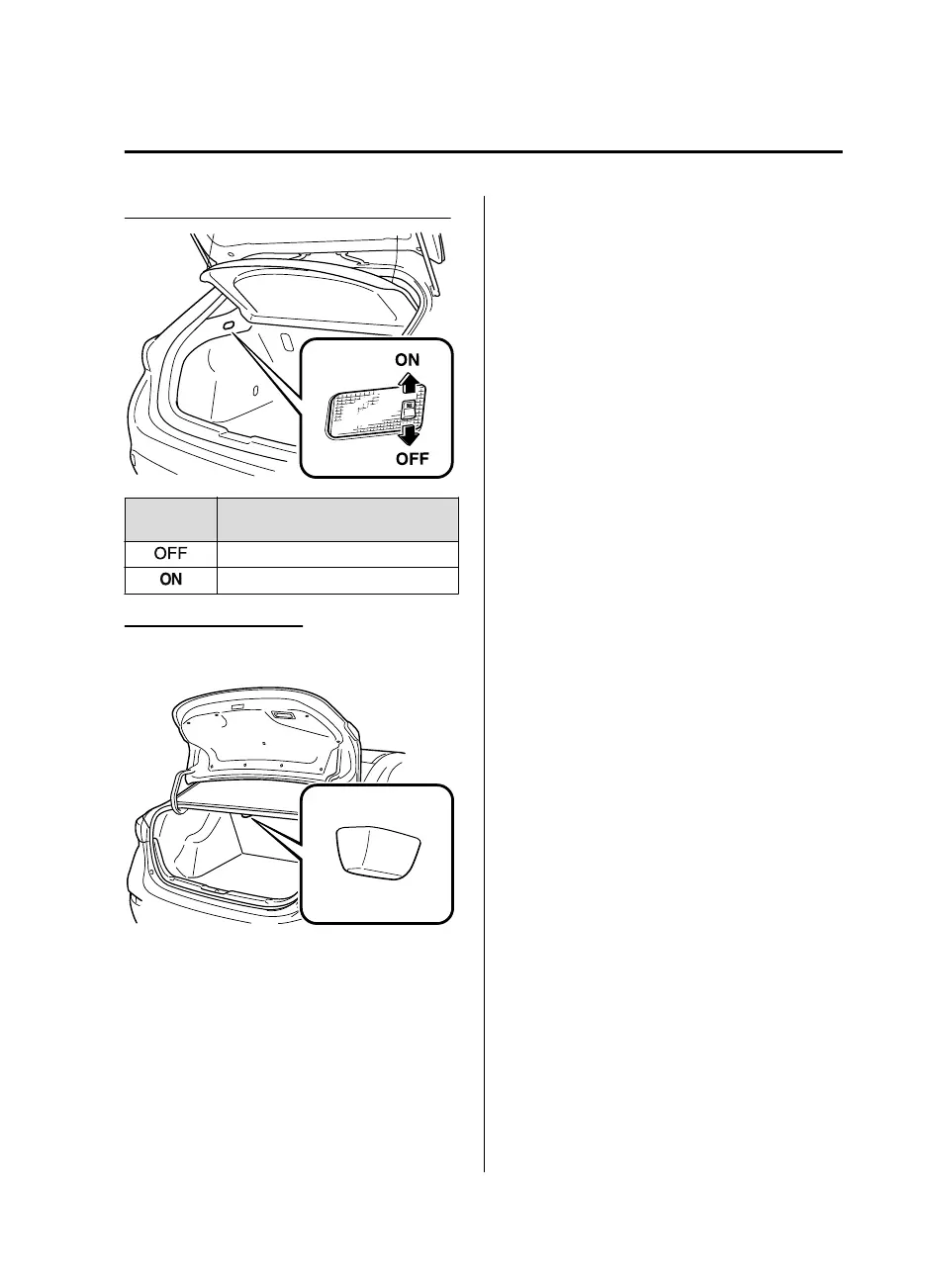 ON

OFF

| | |
|---|---|
| OFF | |
| ON | |