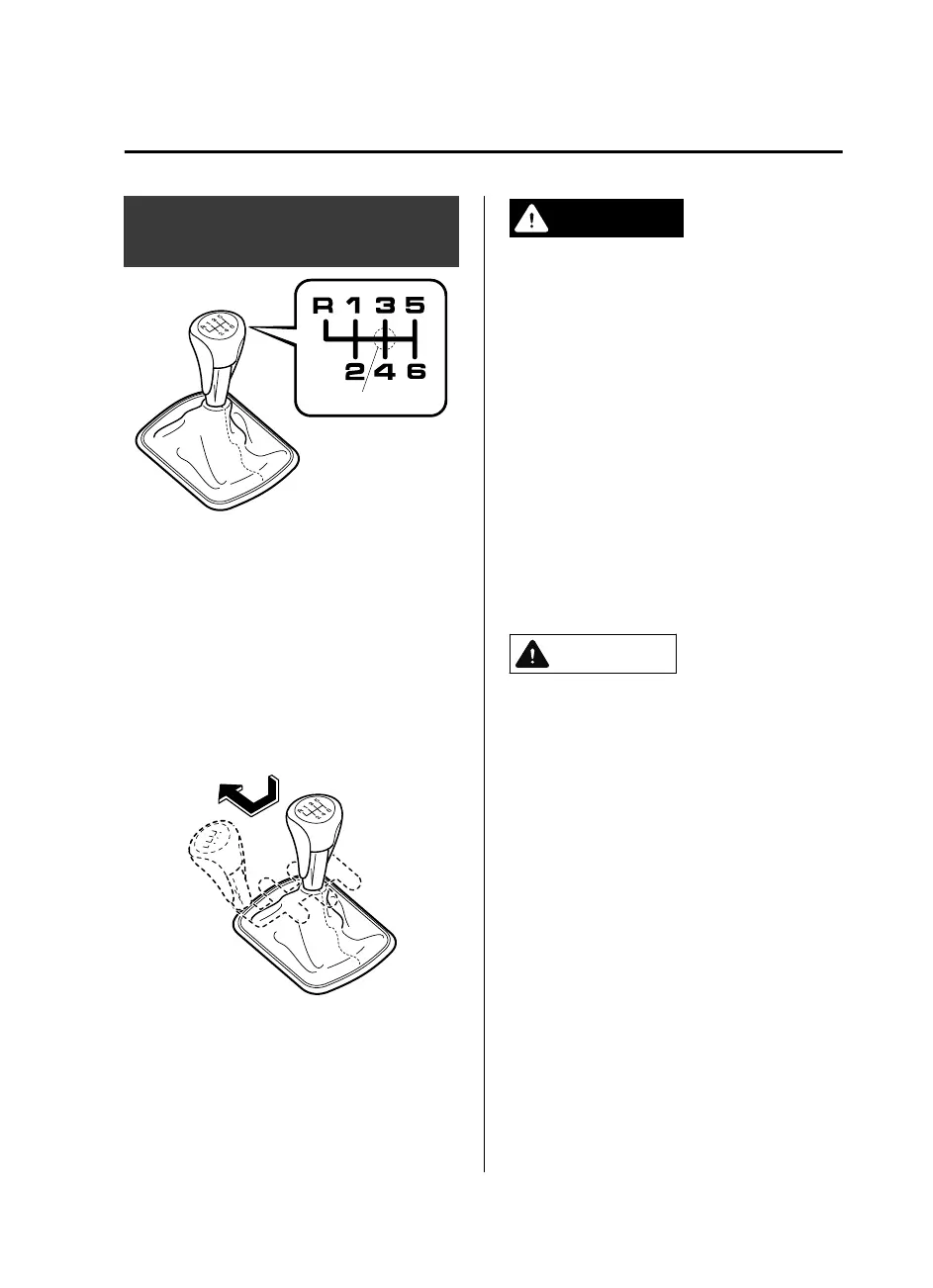 R 1 3 5
2 4 6