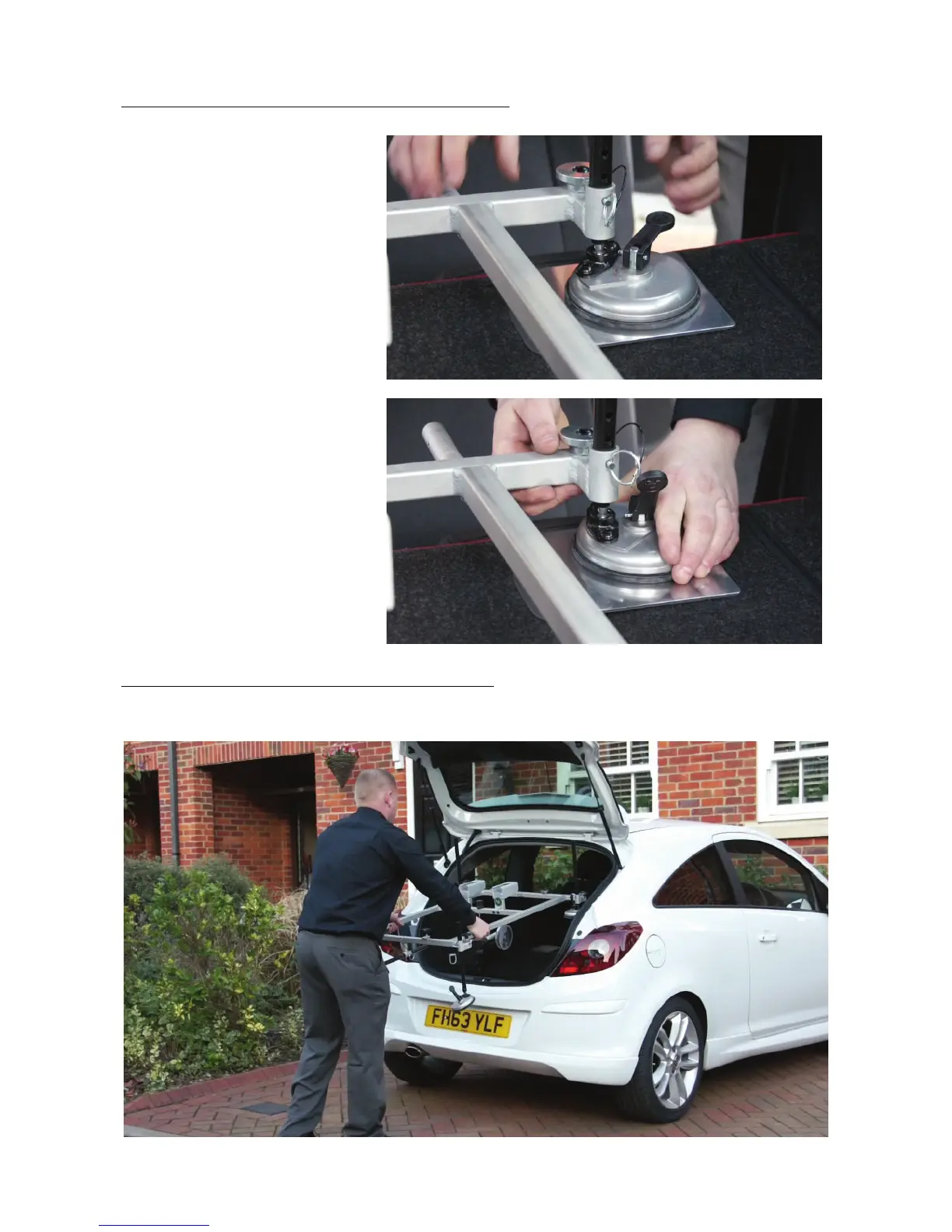 FH63 YLF