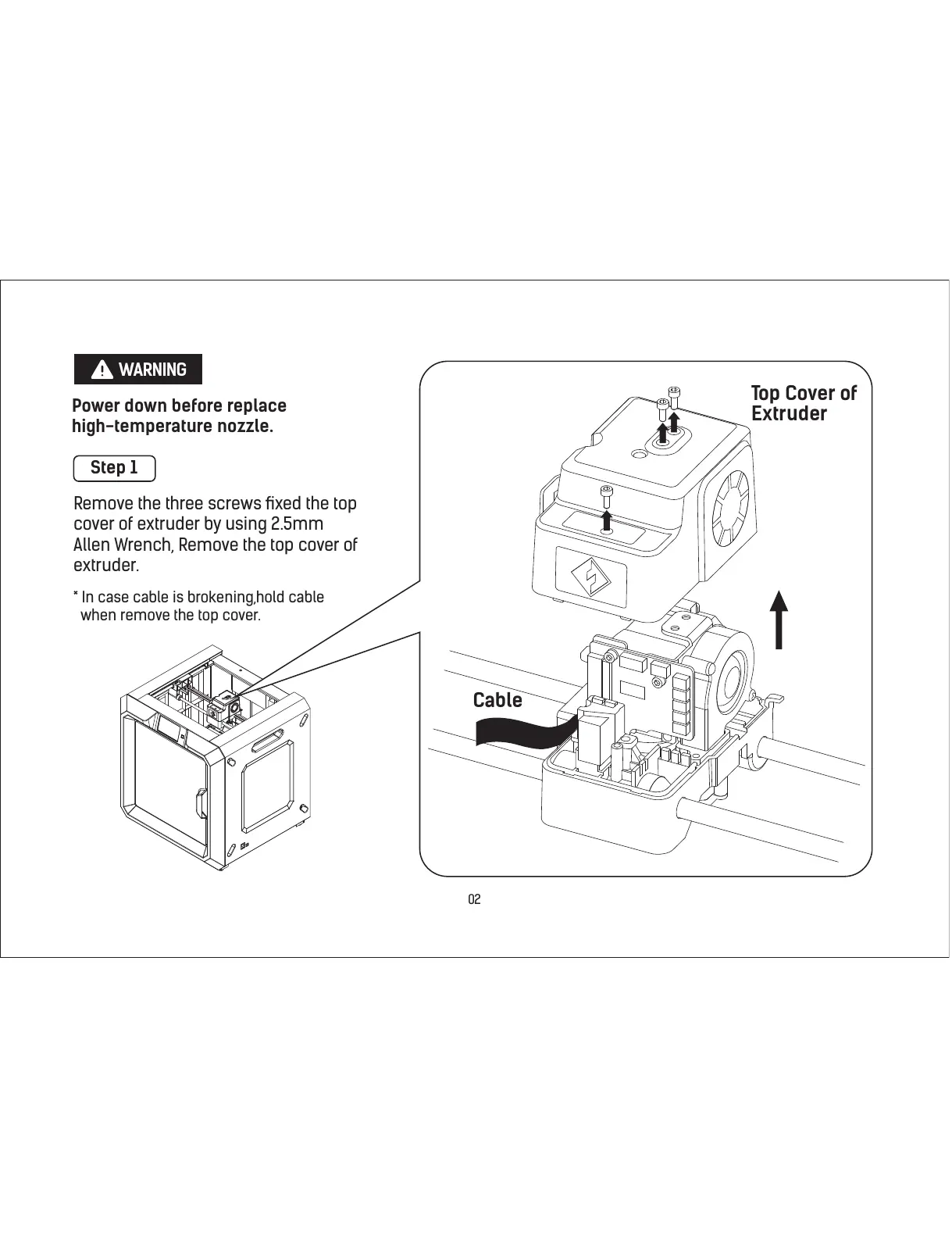 WARNING

Power down before replace high-temperature nozzle.

Step 1

Remove the three screws fixed the top cover of extruder by using 2.5mm Allen Wrench, Remove the top cover of extruder.

* In case cable is brokening,hold cable when remove the top cover.

Top Cover of Extruder

Cable

02