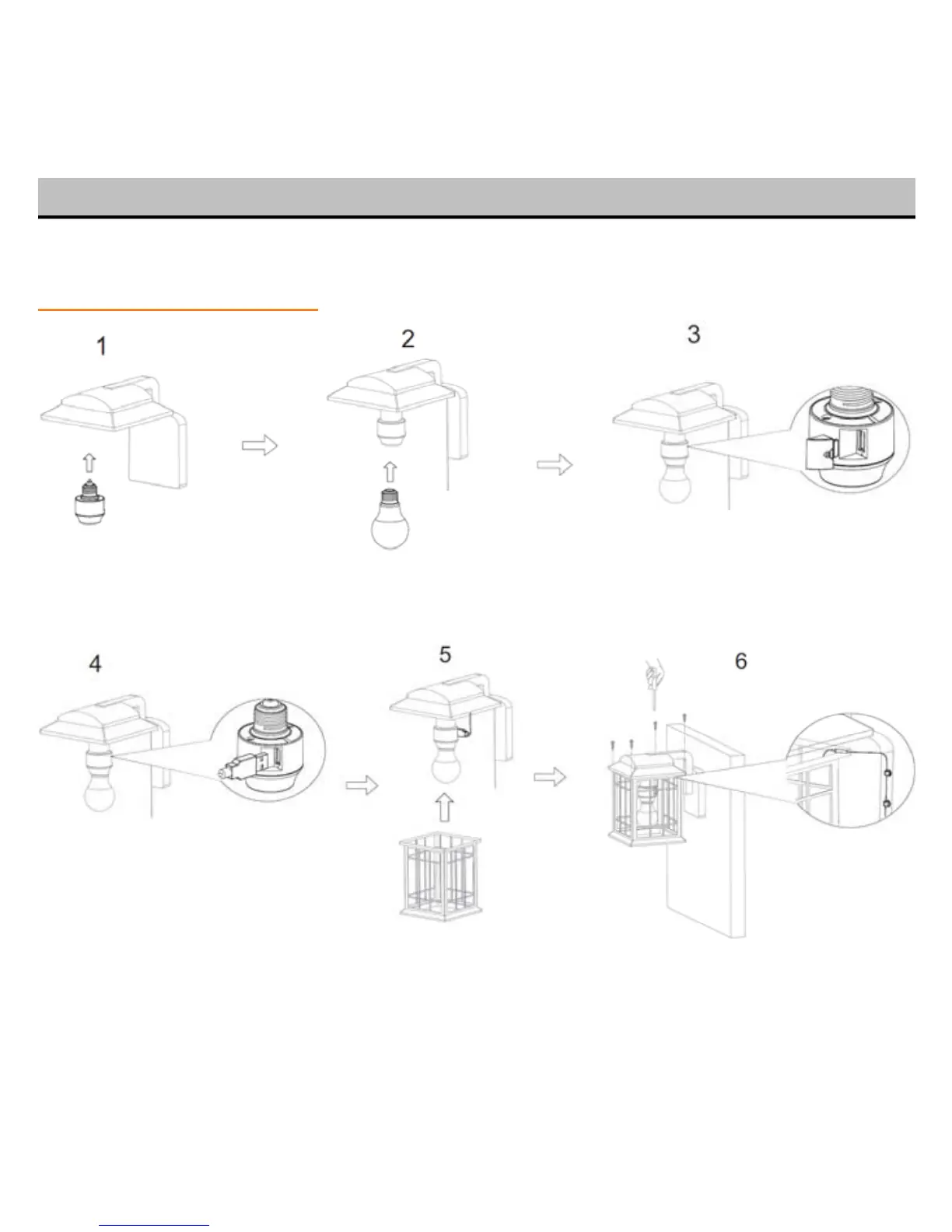 1

2

3

4

5

6