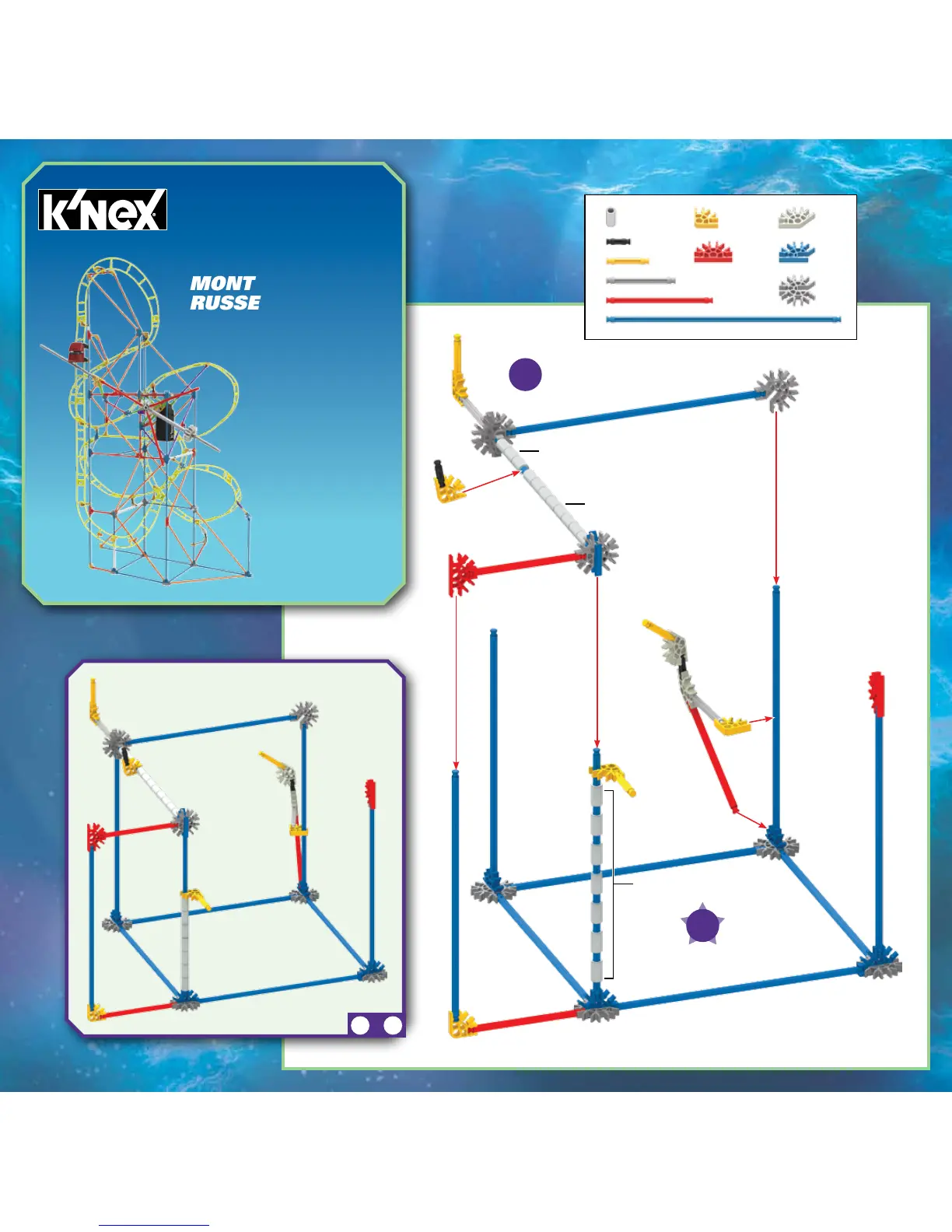 K'NEX

MONT RUSSE