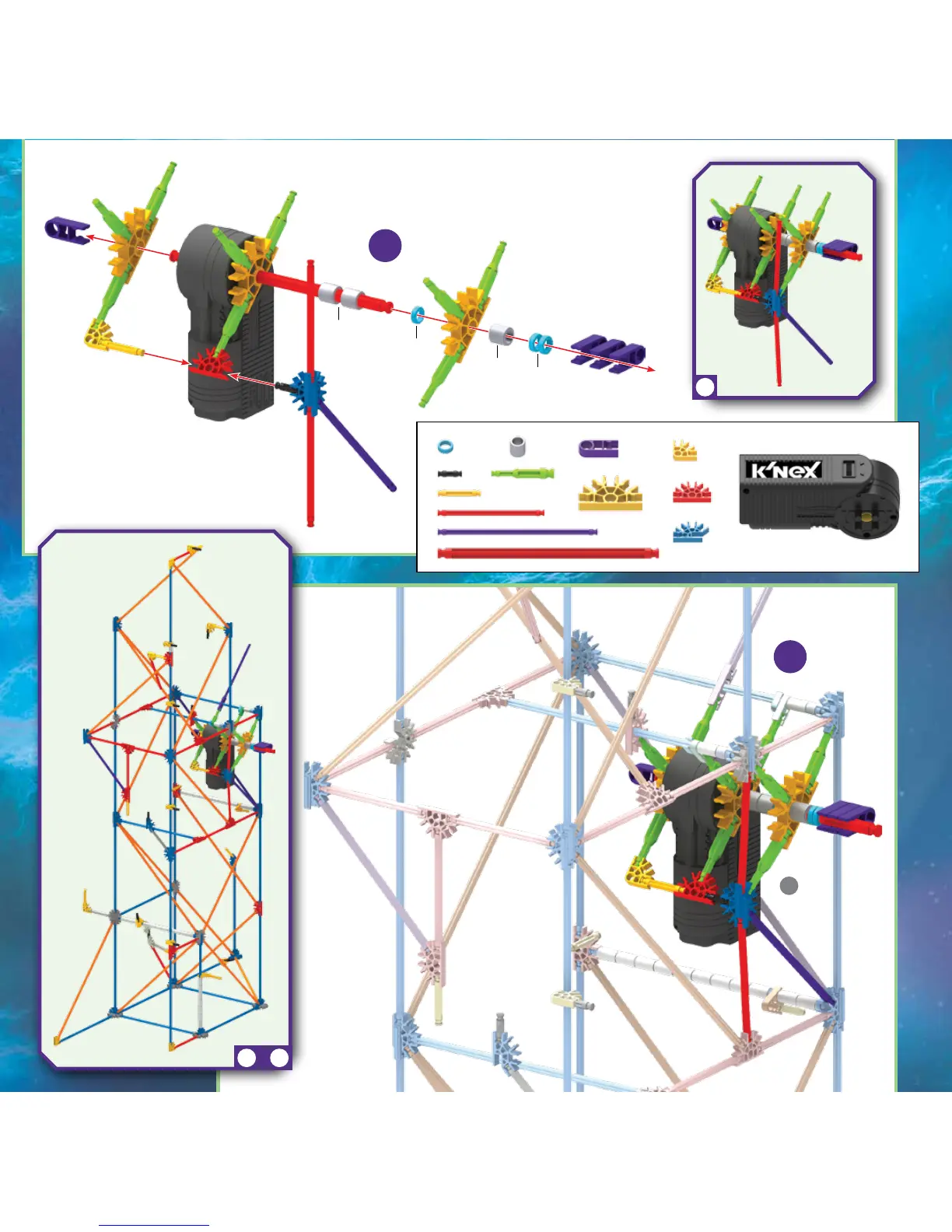 K'NEX