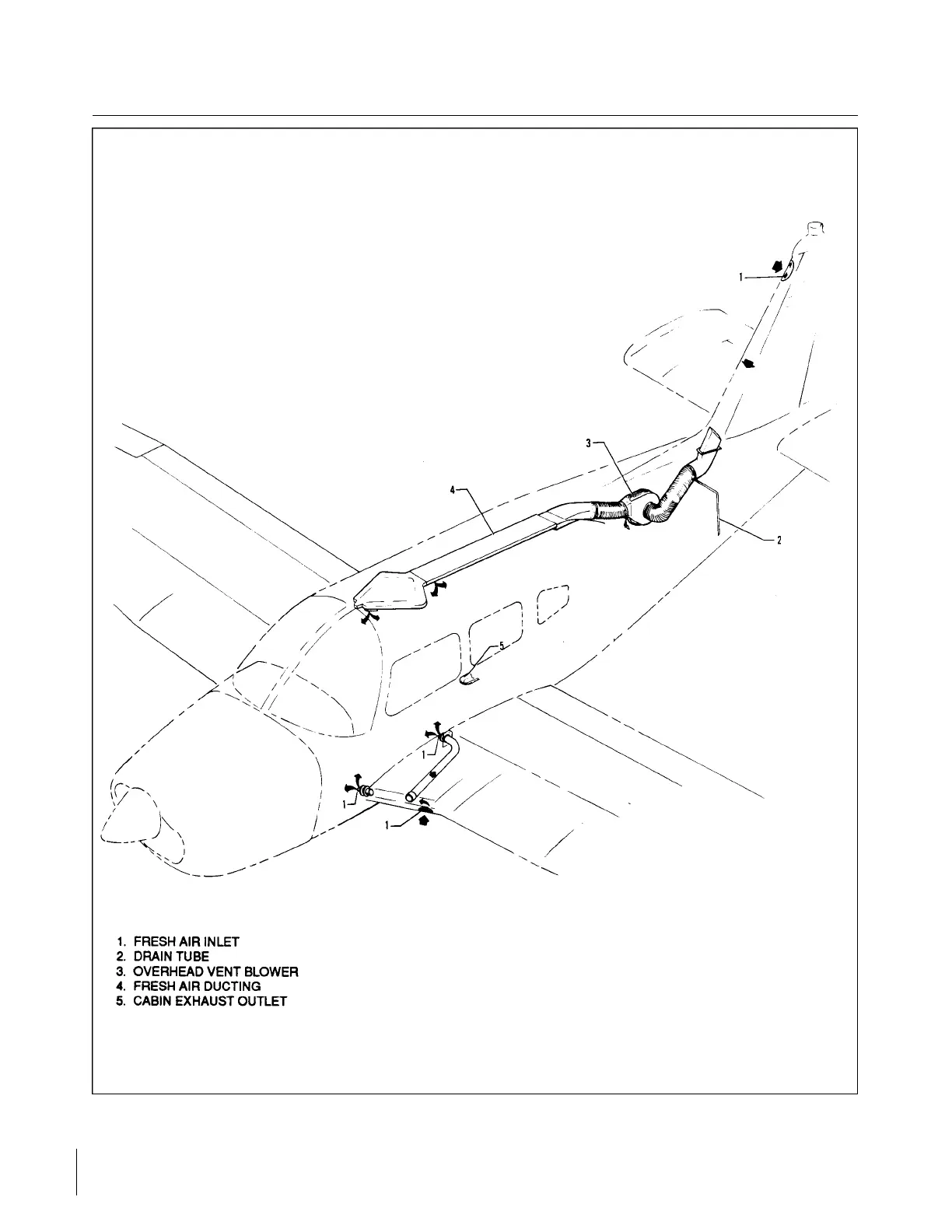 1
3
4
2
5
1
1
1

1. FRESH AIR INLET
2. DRAIN TUBE
3. OVERHEAD VENT BLOWER
4. FRESH AIR DUCTING
5. CABIN EXHAUST OUTLET