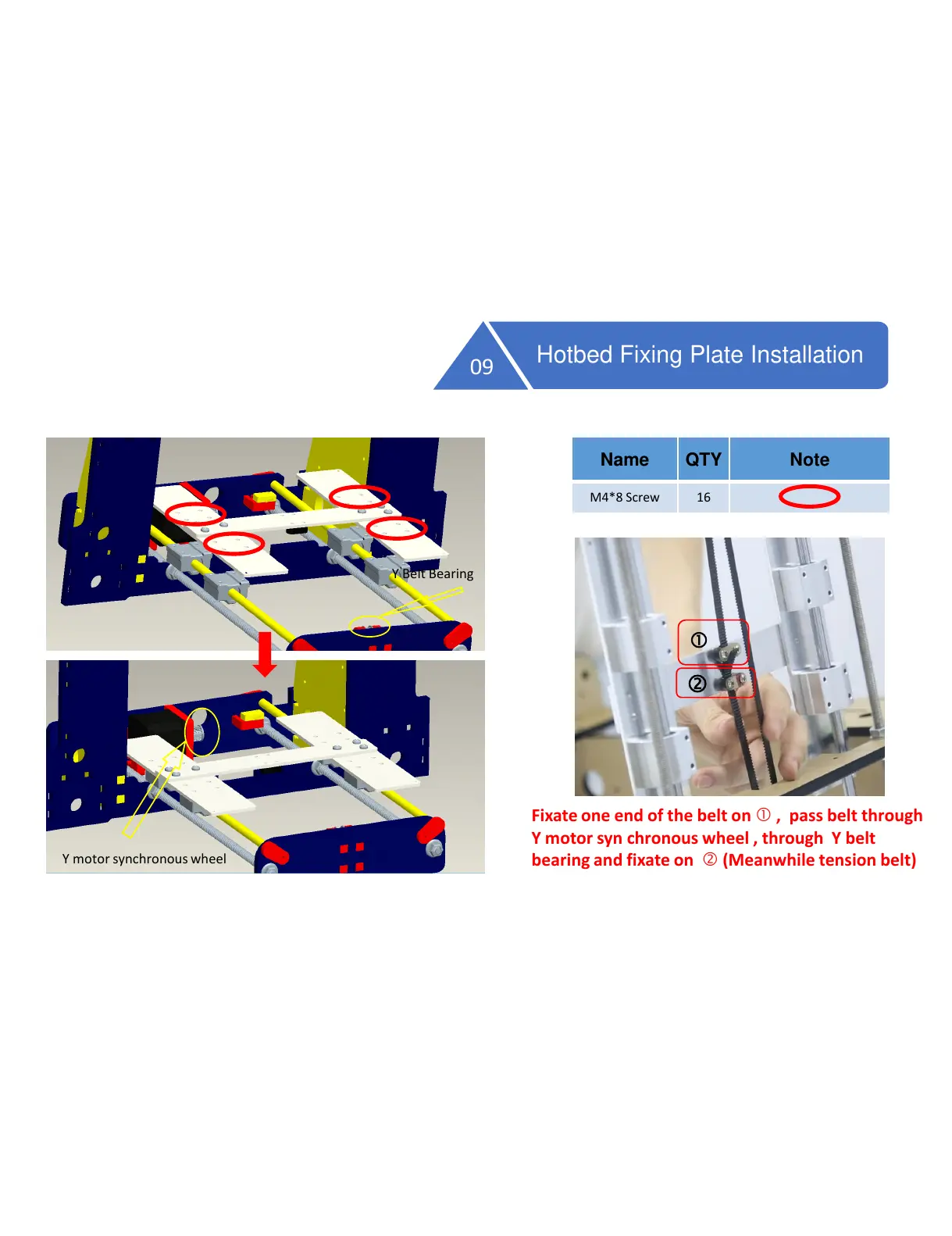 09

Hotbed Fixing Plate Installation

Y Belt Bearing

Y motor synchronous wheel

| Name | QTY | Note |
|---|---|---|
| M4*8 Screw | 16 | |

①

②

Fixate one end of the belt on ① , pass belt through Y motor syn chronous wheel , through Y belt bearing and fixate on ② (Meanwhile tension belt)