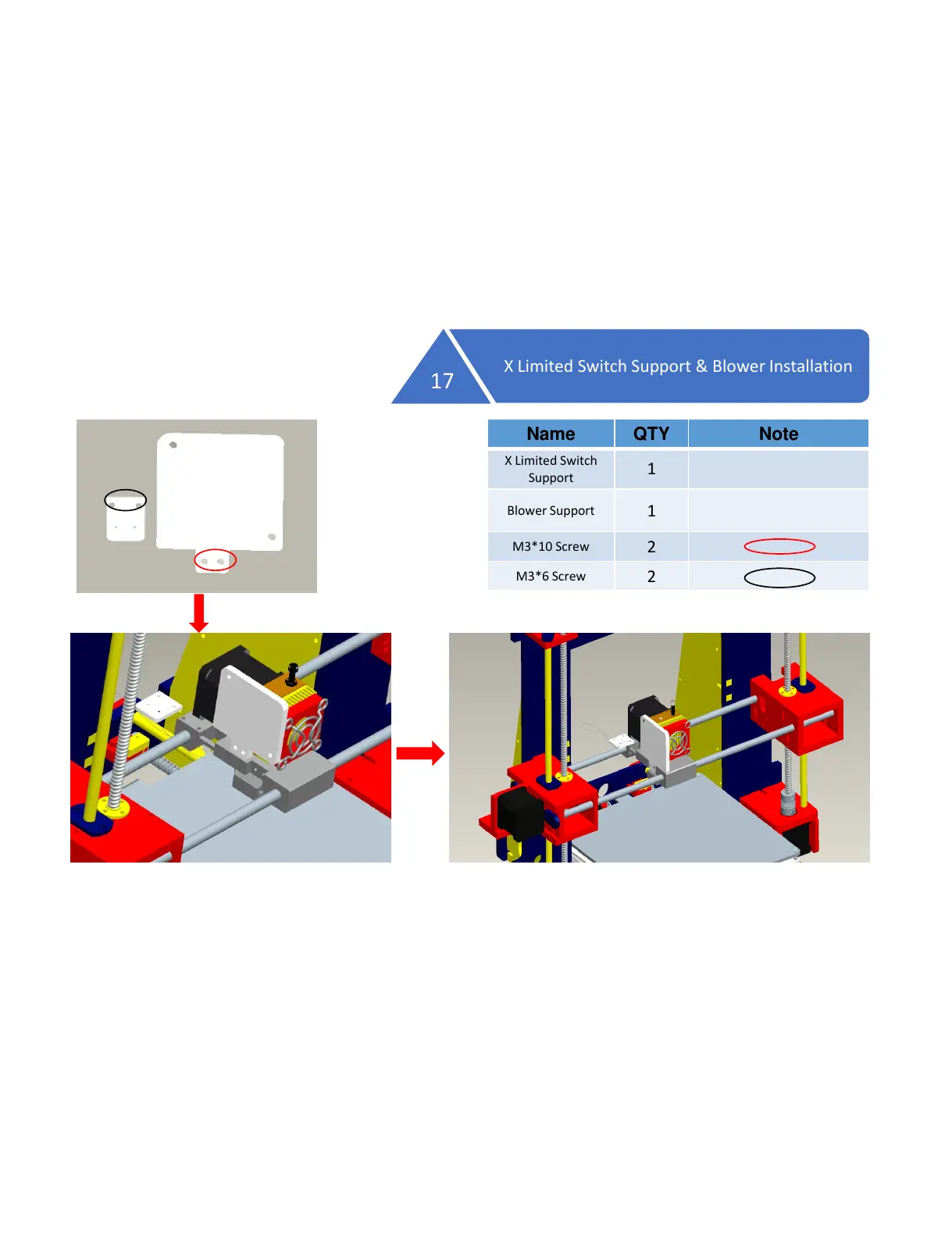 17

X Limited Switch Support & Blower Installation

| Name | QTY | Note |
|---|---|---|
| X Limited Switch Support | 1 | |
| Blower Support | 1 | |
| M3*10 Screw | 2 | |
| M3*6 Screw | 2 | |