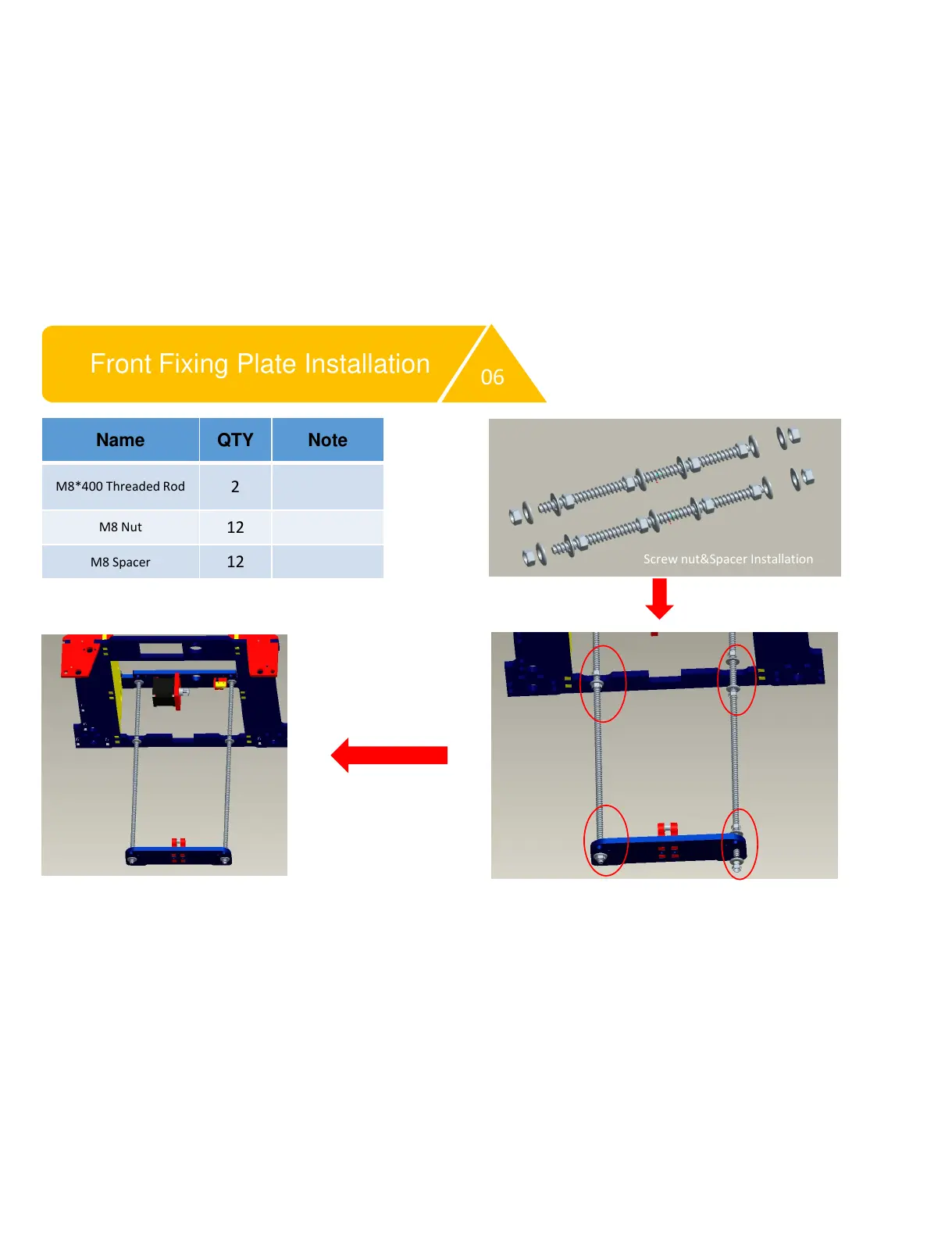 Front Fixing Plate Installation

06

| Name | QTY | Note |
|---|---|---|
| M8*400 Threaded Rod | 2 | |
| M8 Nut | 12 | |
| M8 Spacer | 12 | |

Screw nut&Spacer Installation