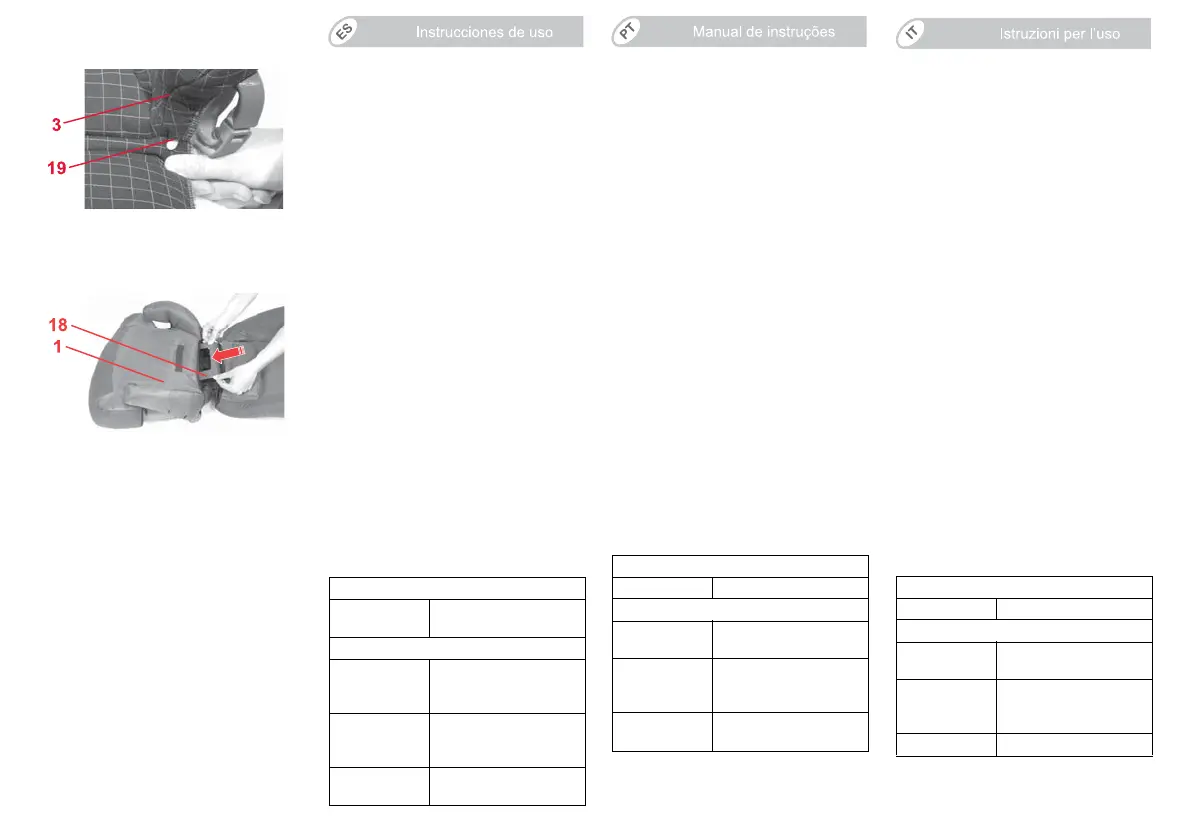 3
19

18
1

ES Instrucciones de uso

PT Manual de instruções

IT Istruzioni per l'uso