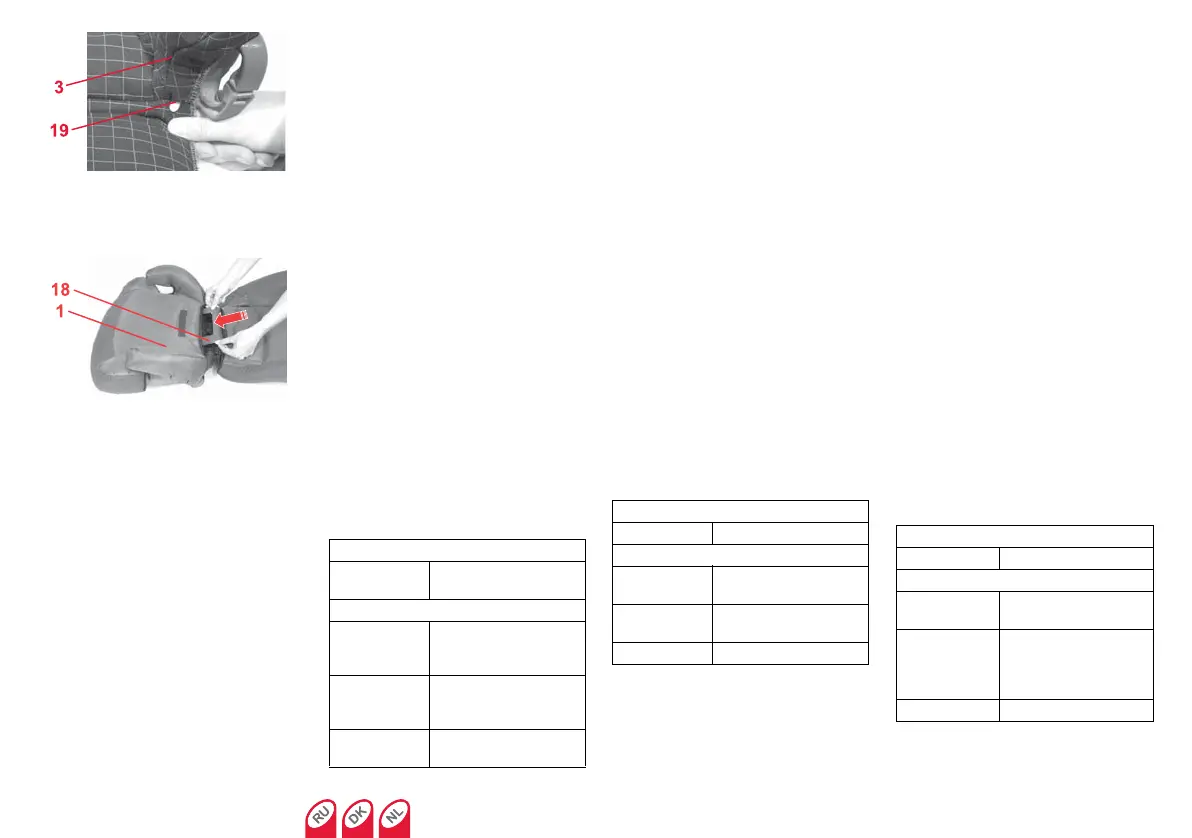 3
19
18
1
RU
DK
NL