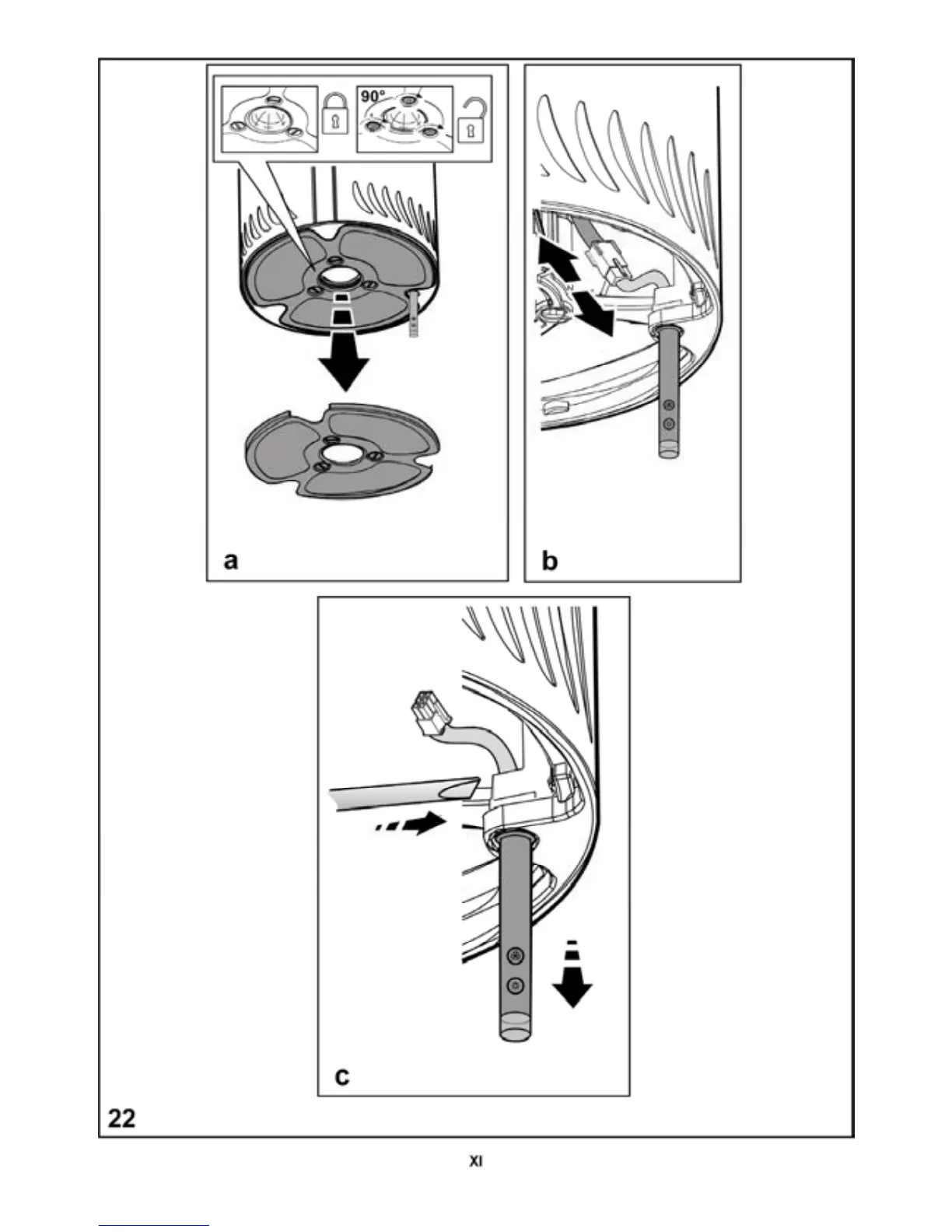 90°

a

b

c

22

XI