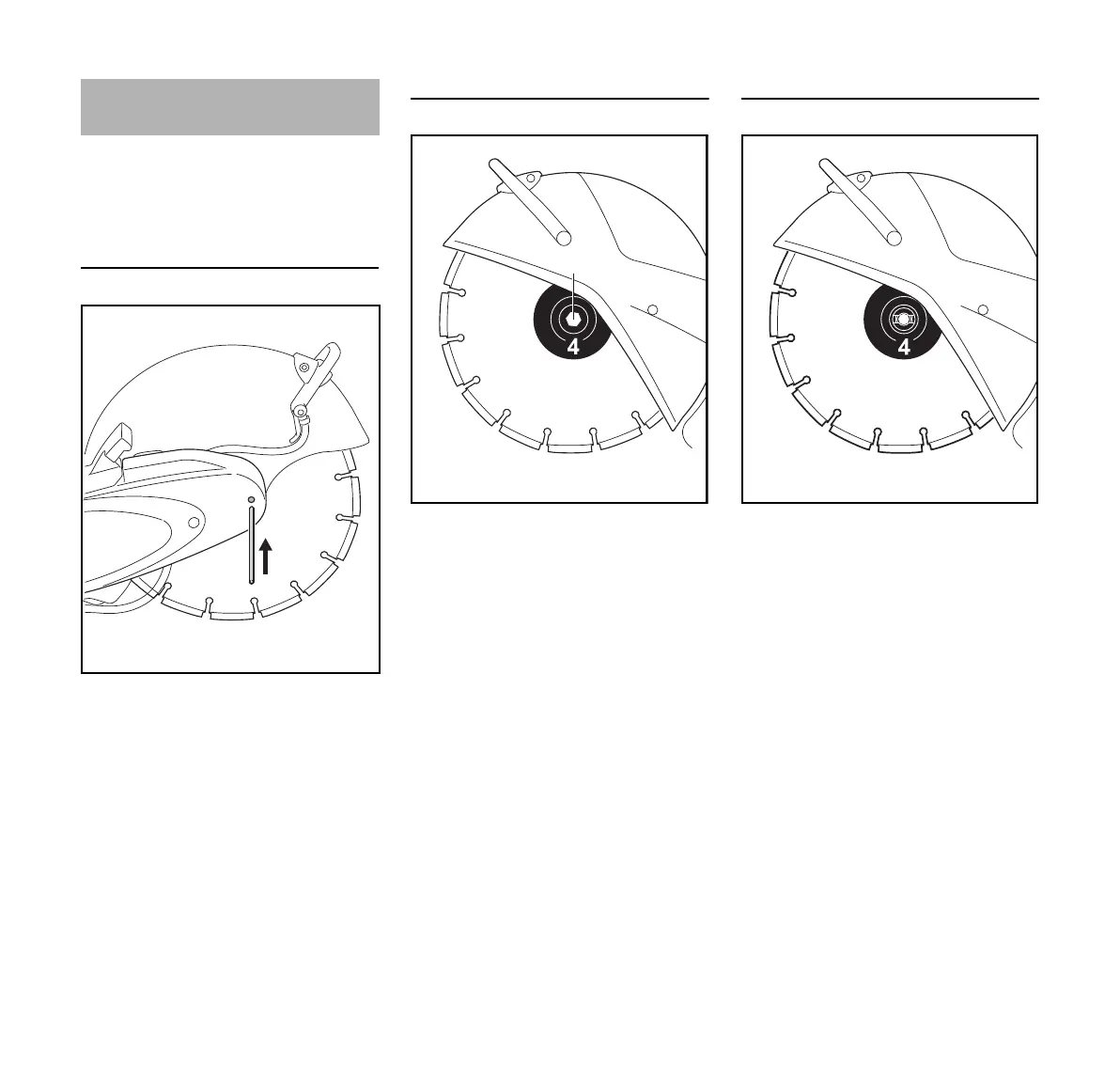 4

4