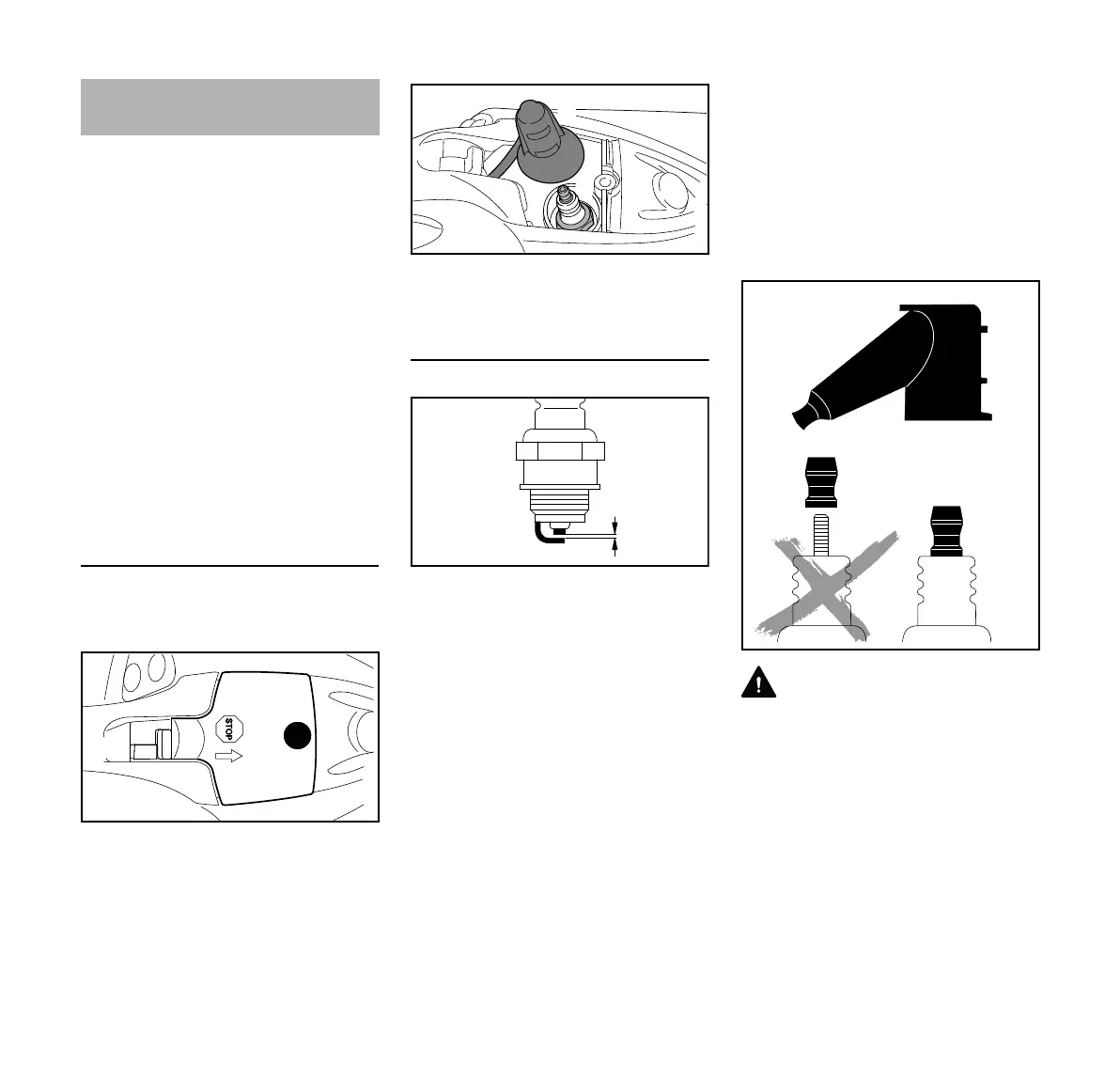 STOP