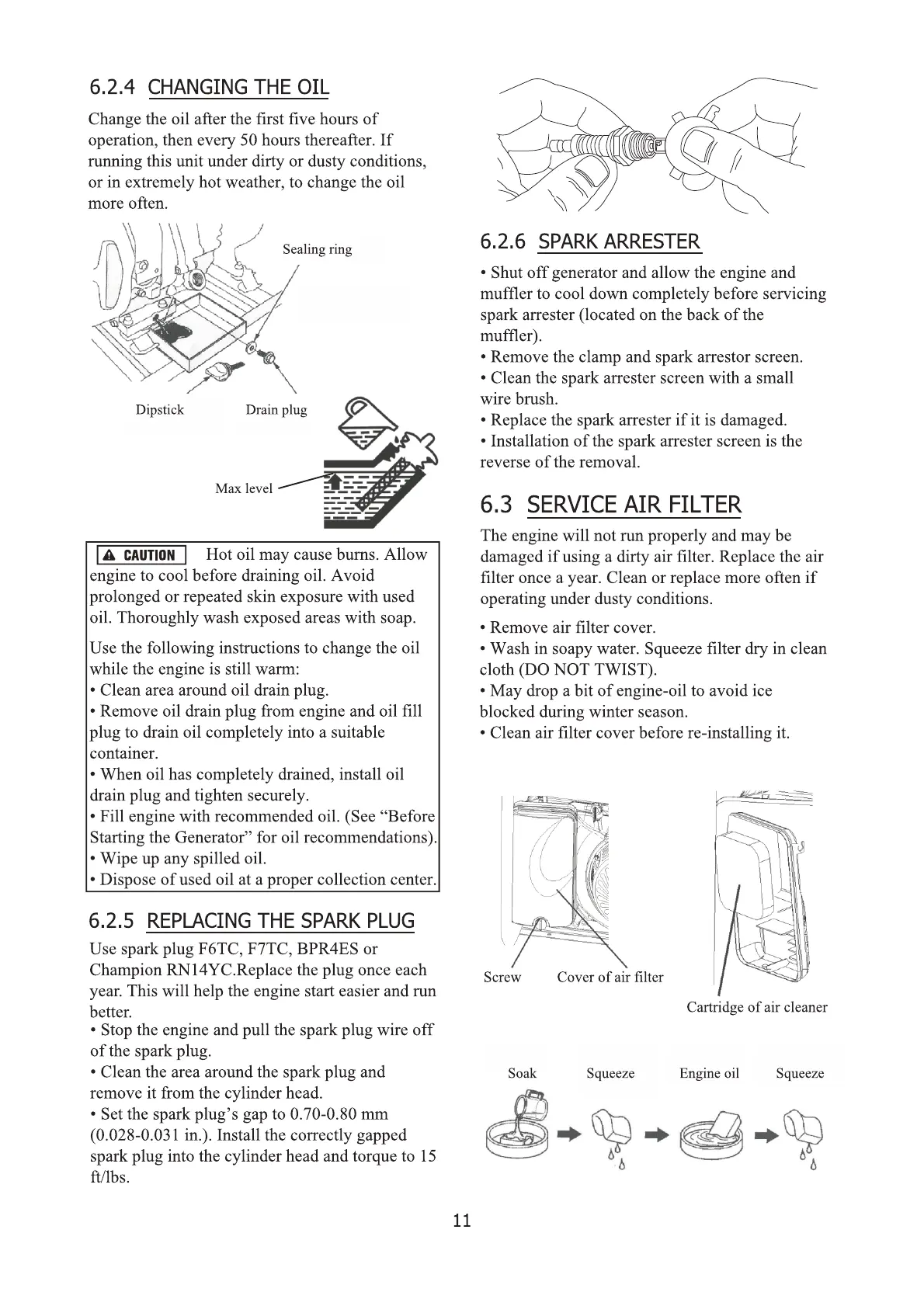 6.2.4 CHANGING THE OIL

Change the oil after the first five hours of operation, then every 50 hours thereafter. If running this unit under dirty or dusty conditions, or in extremely hot weather, to change the oil more often.

Sealing ring

Dipstick

Drain plug

Max level

CAUTION Hot oil may cause burns. Allow engine to cool before draining oil. Avoid prolonged or repeated skin exposure with used oil. Thoroughly wash exposed areas with soap.

Use the following instructions to change the oil while the engine is still warm:
• Clean area around oil drain plug.
• Remove oil drain plug from engine and oil fill plug to drain oil completely into a suitable container.
• When oil has completely drained, install oil drain plug and tighten securely.
• Fill engine with recommended oil. (See “Before Starting the Generator” for oil recommendations).
• Wipe up any spilled oil.
• Dispose of used oil at a proper collection center.

6.2.5 REPLACING THE SPARK PLUG

Use spark plug F6TC, F7TC, BPR4ES or Champion RN14YC.Replace the plug once each year. This will help the engine start easier and run better.
• Stop the engine and pull the spark plug wire off of the spark plug.
• Clean the area around the spark plug and remove it from the cylinder head.
• Set the spark plug’s gap to 0.70-0.80 mm (0.028-0.031 in.). Install the correctly gapped spark plug into the cylinder head and torque to 15 ft/lbs.

6.2.6 SPARK ARRESTER

• Shut off generator and allow the engine and muffler to cool down completely before servicing spark arrester (located on the back of the muffler).
• Remove the clamp and spark arrestor screen.
• Clean the spark arrester screen with a small wire brush.
• Replace the spark arrester if it is damaged.
• Installation of the spark arrester screen is the reverse of the removal.

6.3 SERVICE AIR FILTER

The engine will not run properly and may be damaged if using a dirty air filter. Replace the air filter once a year. Clean or replace more often if operating under dusty conditions.

• Remove air filter cover.
• Wash in soapy water. Squeeze filter dry in clean cloth (DO NOT TWIST).
• May drop a bit of engine-oil to avoid ice blocked during winter season.
• Clean air filter cover before re-installing it.

Screw

Cover of air filter

Cartridge of air cleaner

Soak

Squeeze

Engine oil

Squeeze

11