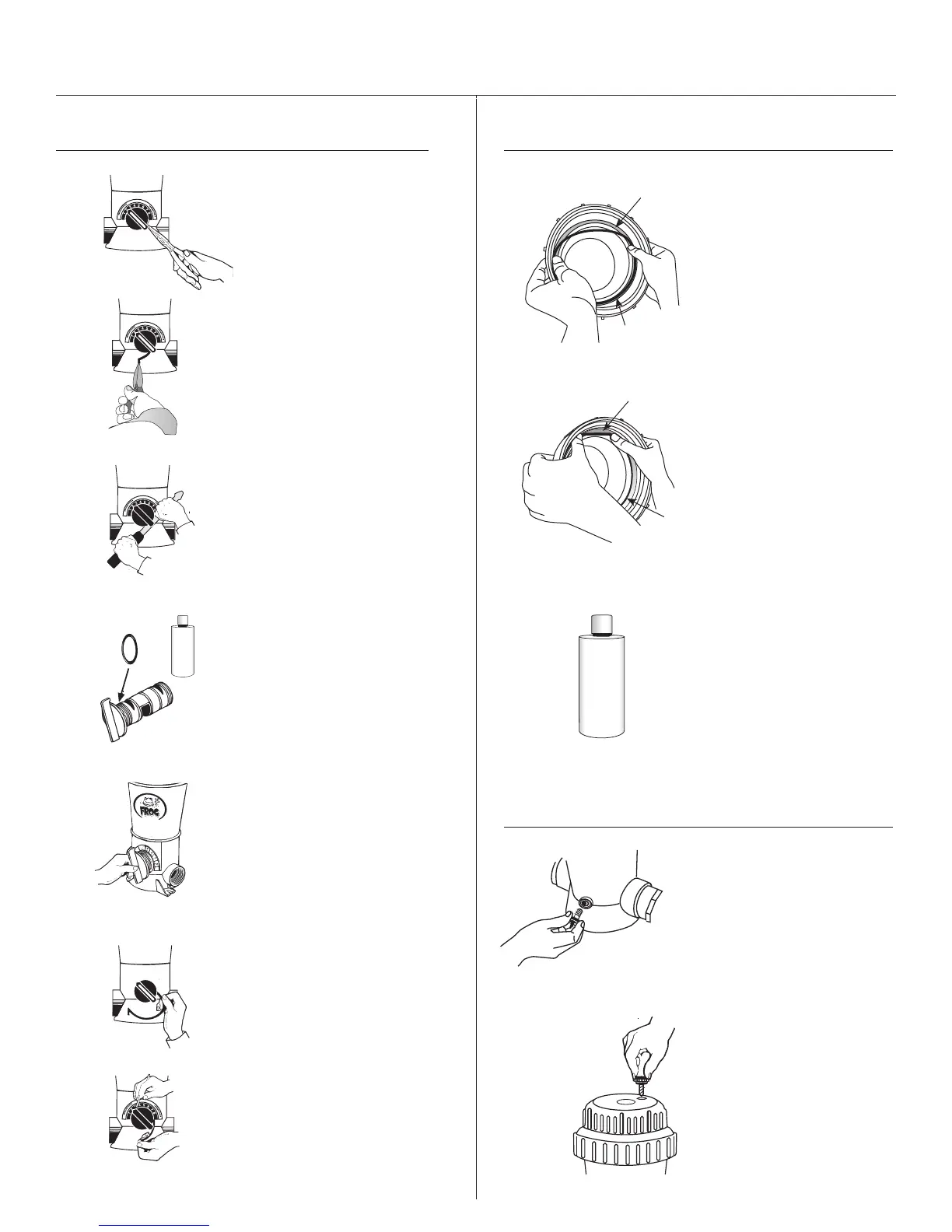 FROG