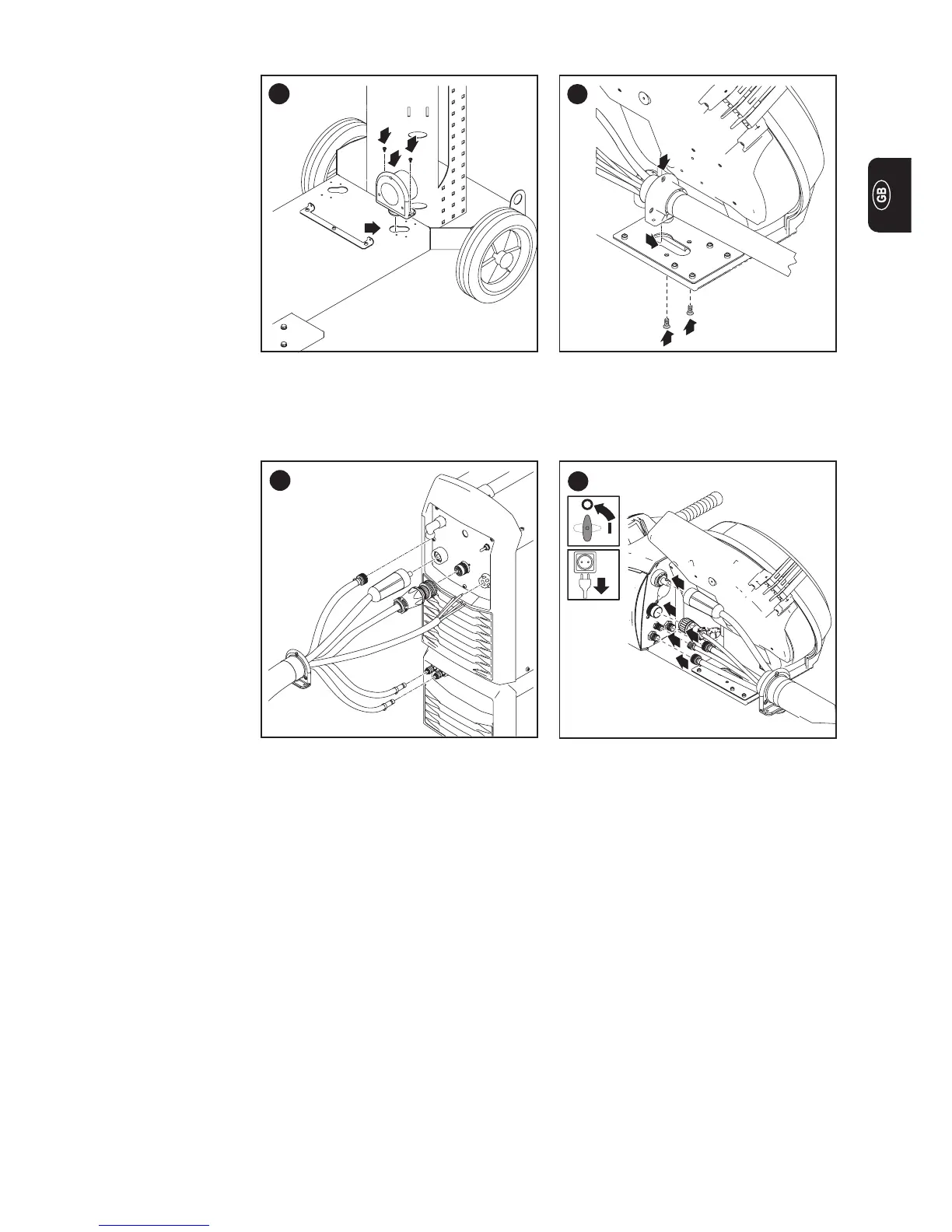 GB

O

I