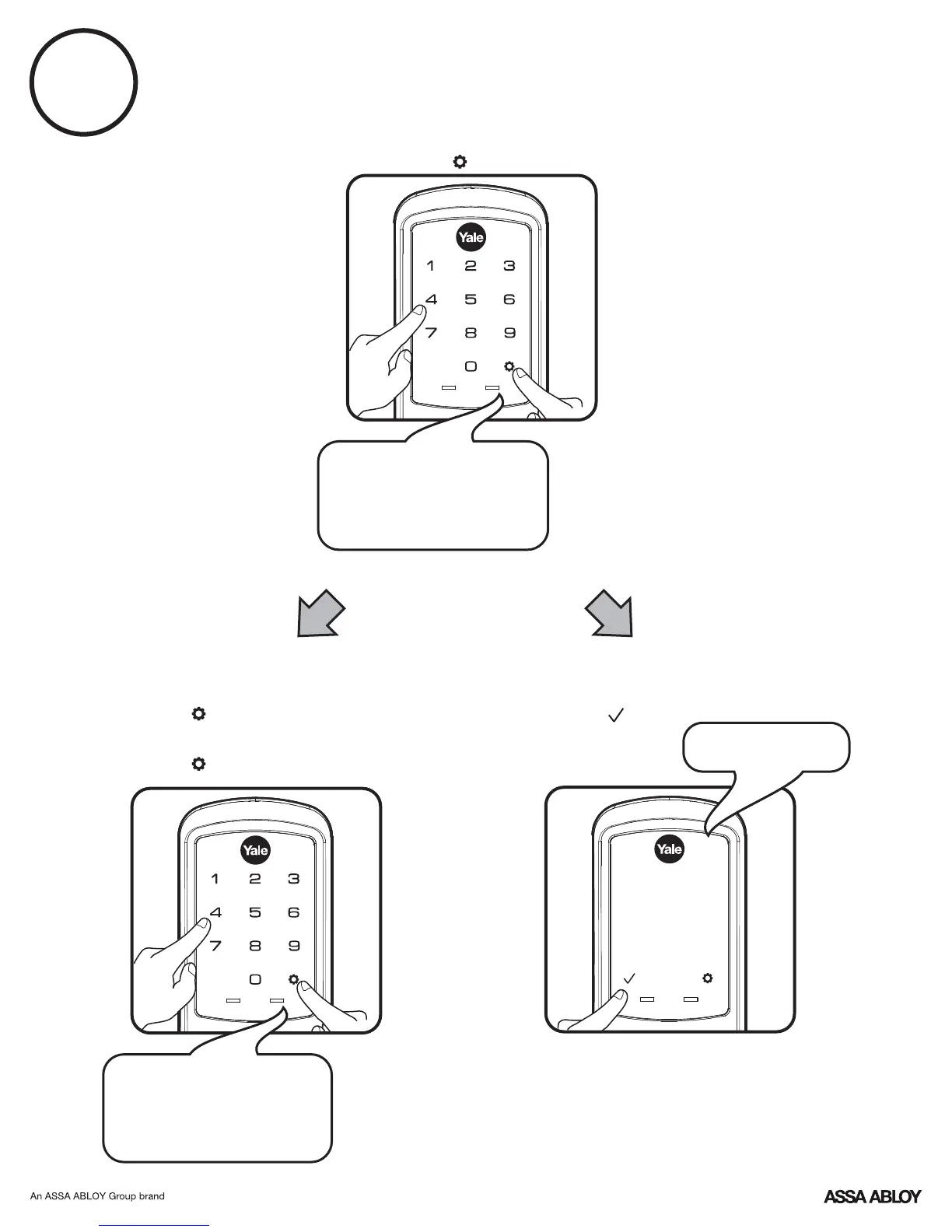 Yale

1 2 3

4 5 6

7 8 9

0

Yale

1 2 3

4 5 6

7 8 9

0

Yale

An ASSA ABLOY Group brand

ASSA ABLOY