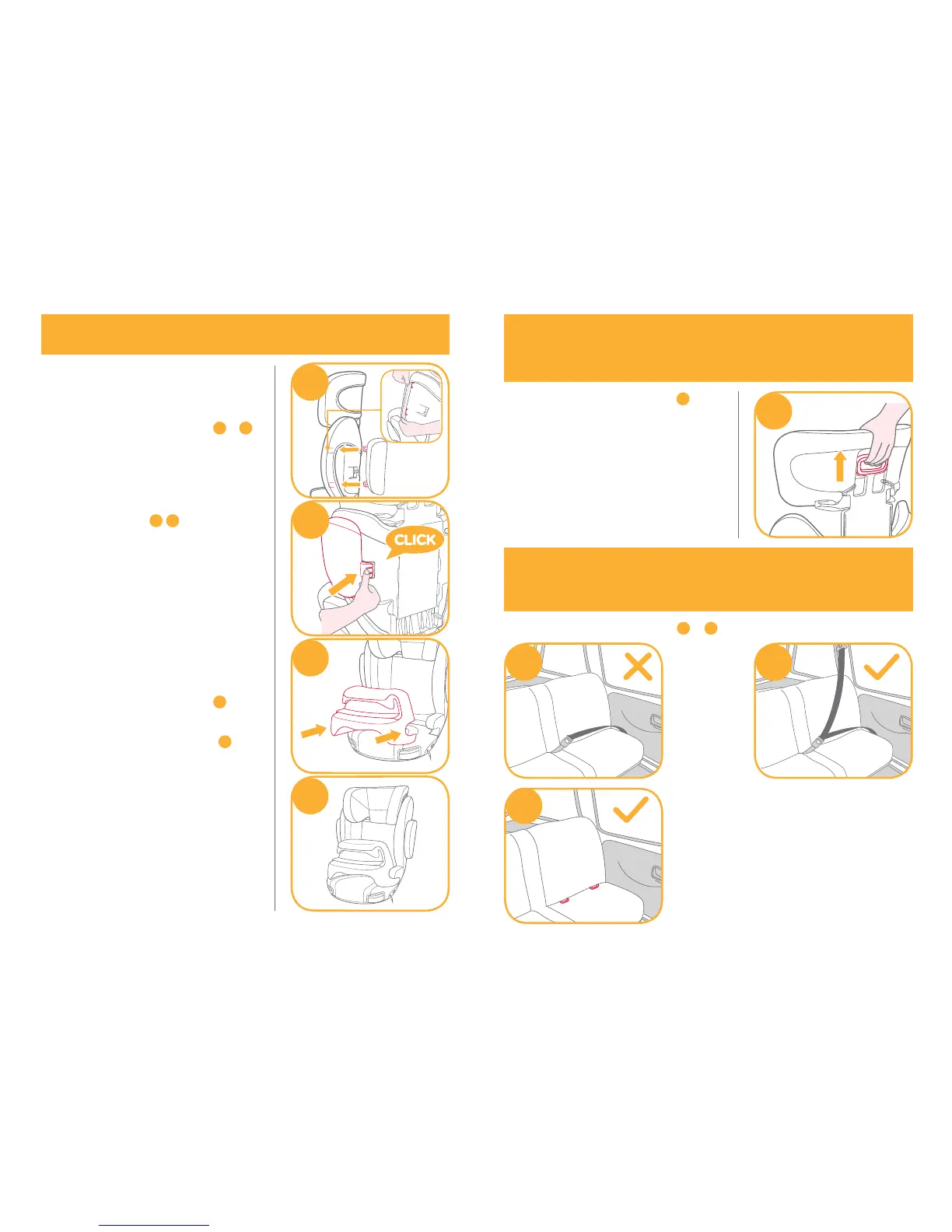 CLICK