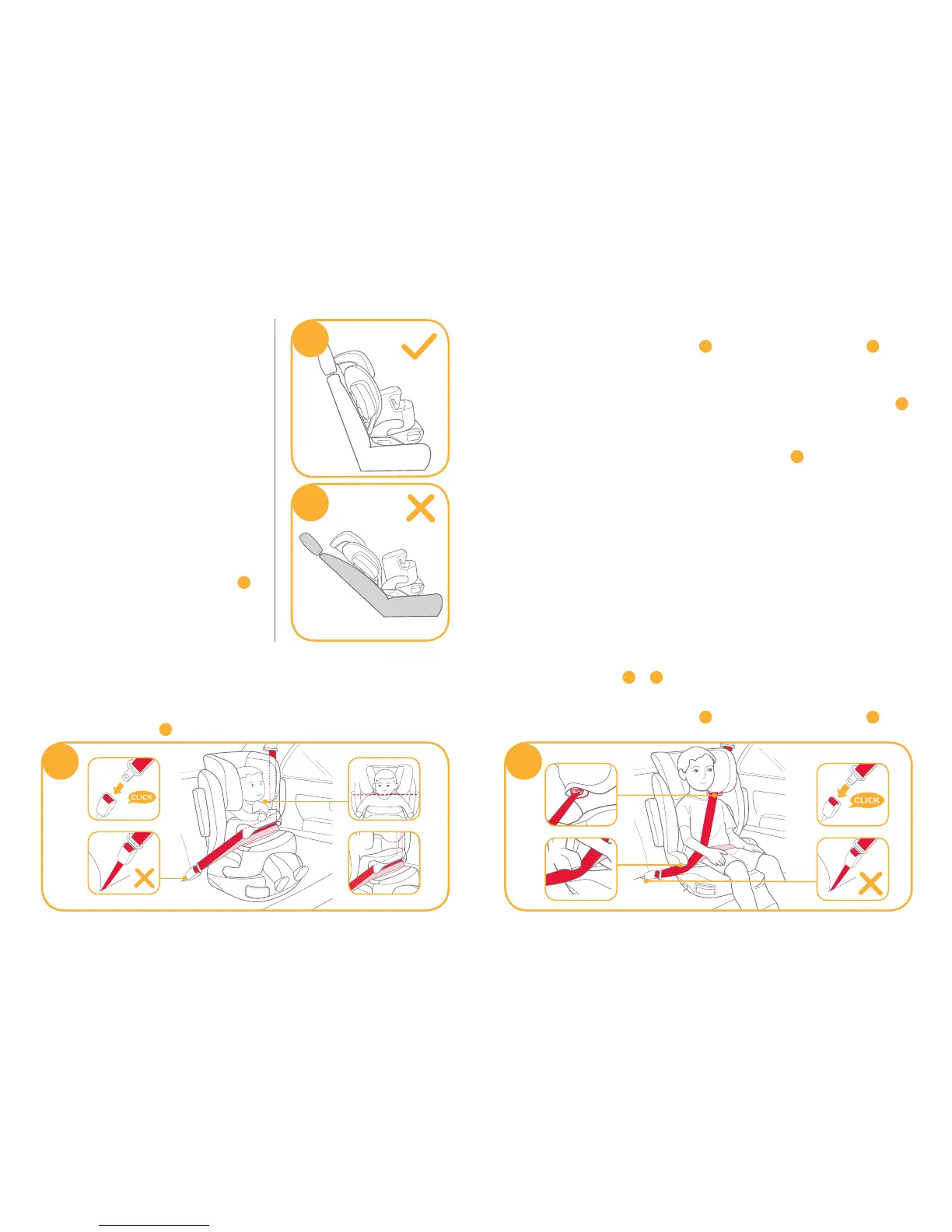 CLICK

CLICK