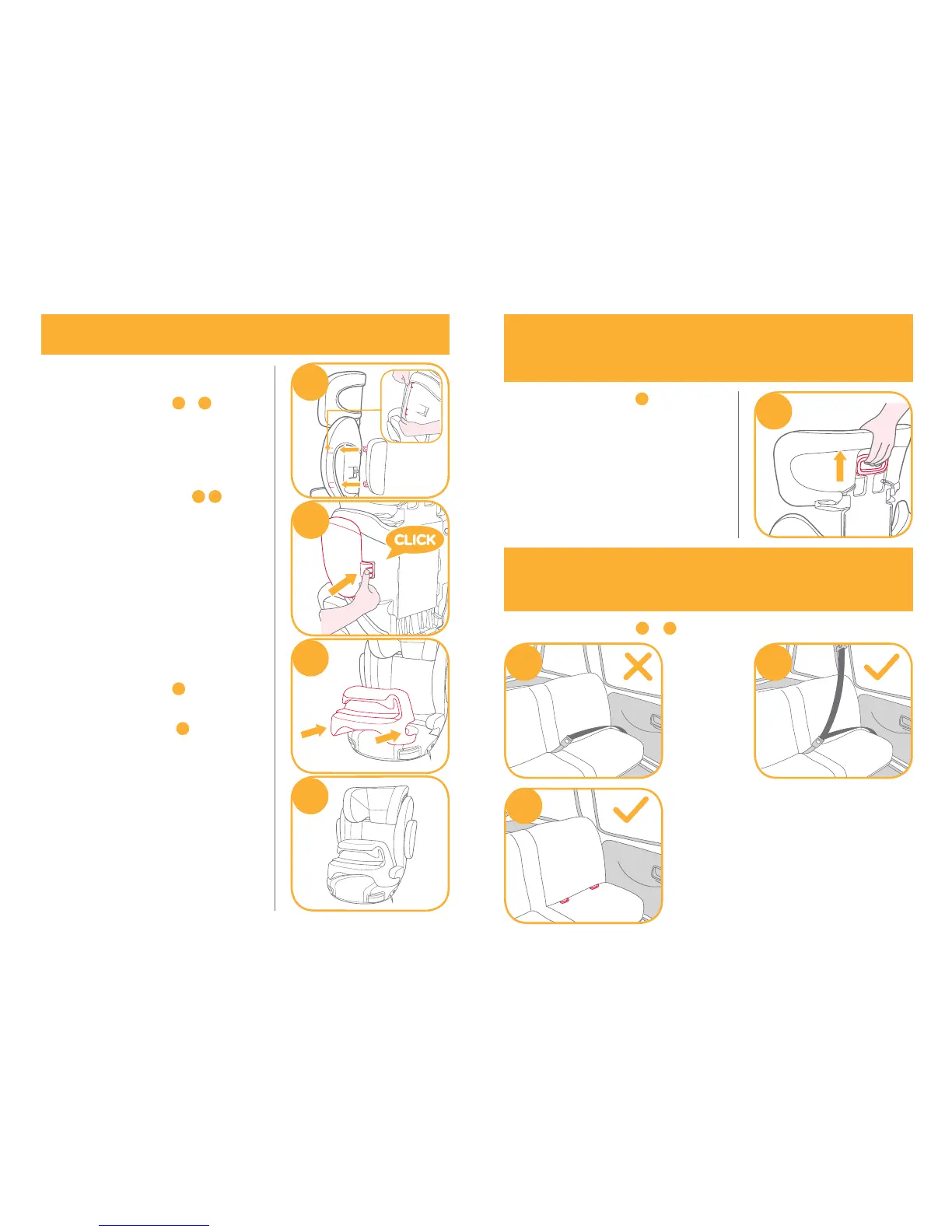 CLICK