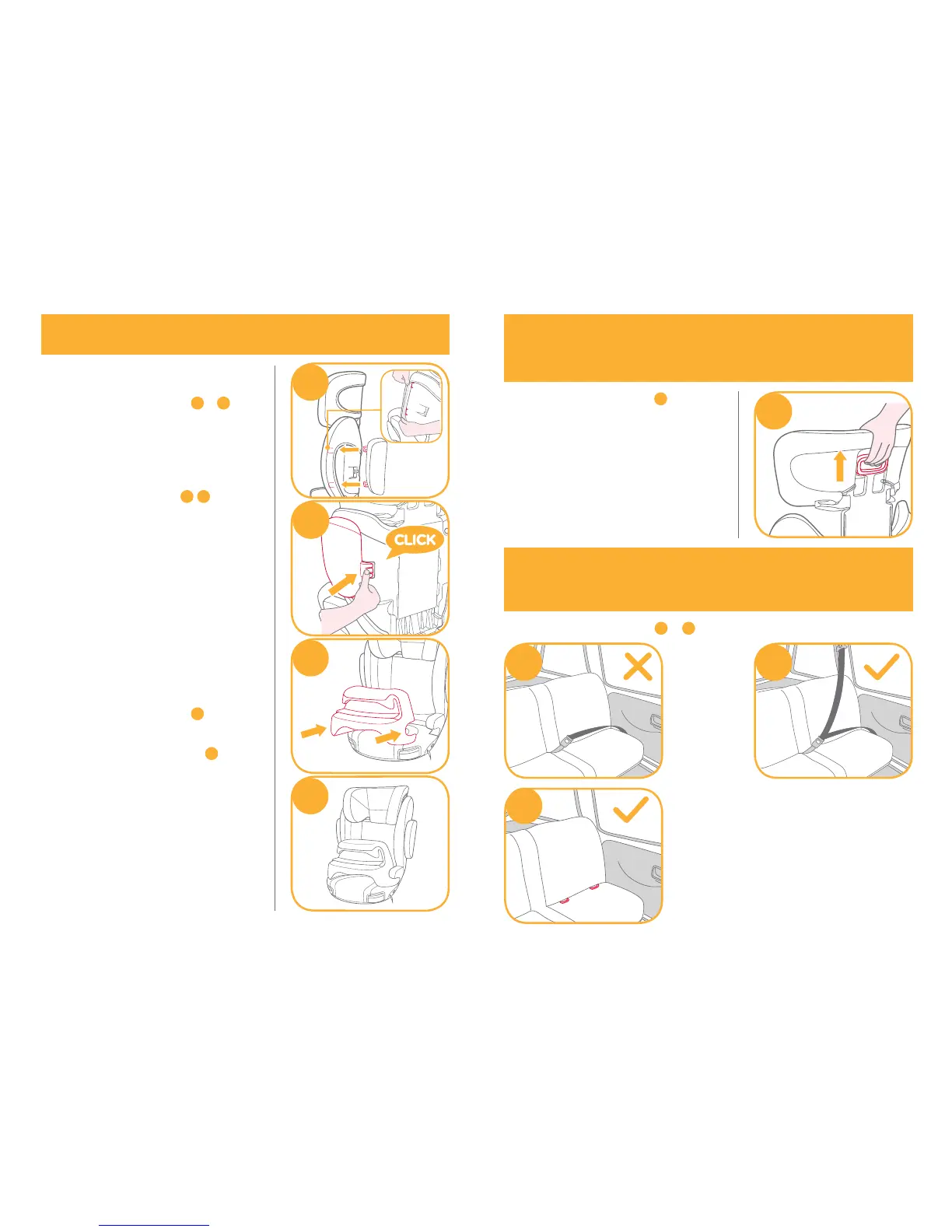 CLICK