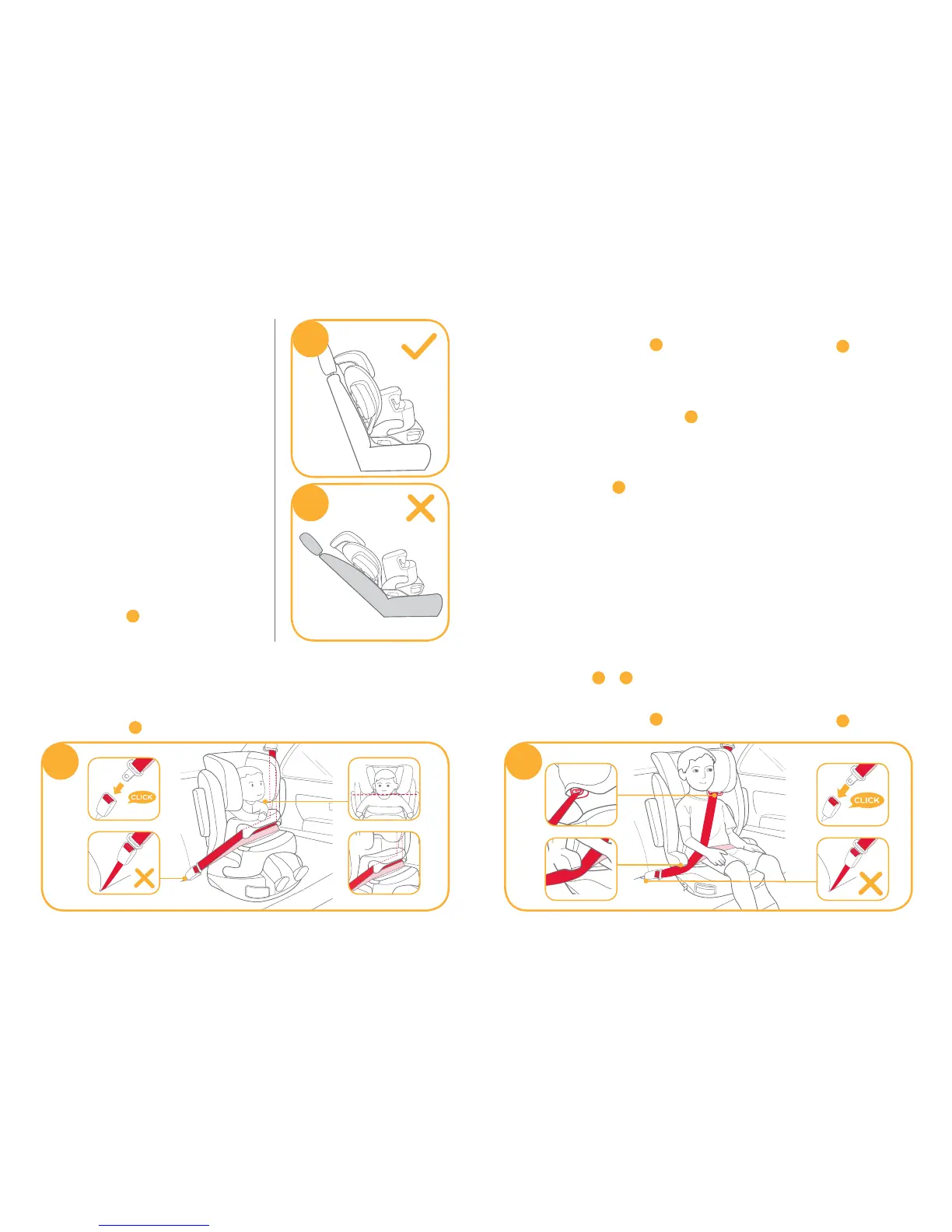 CLICK

CLICK